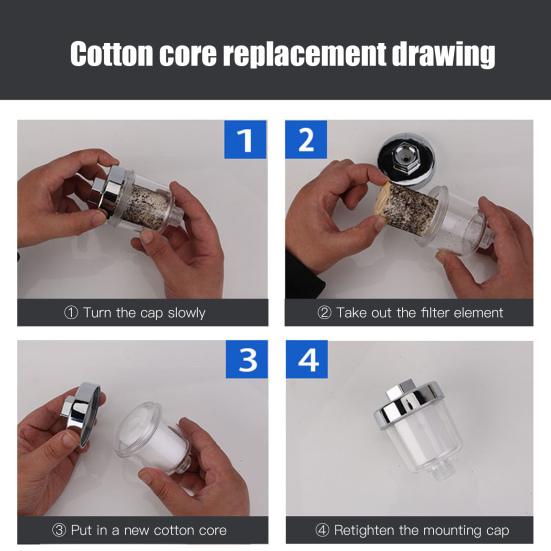 Cotton core replacement drawing

1

① Turn the cap slowly

2

② Take out the filter element

3

③ Put in a new cotton core

4

④ Retighten the mounting cap