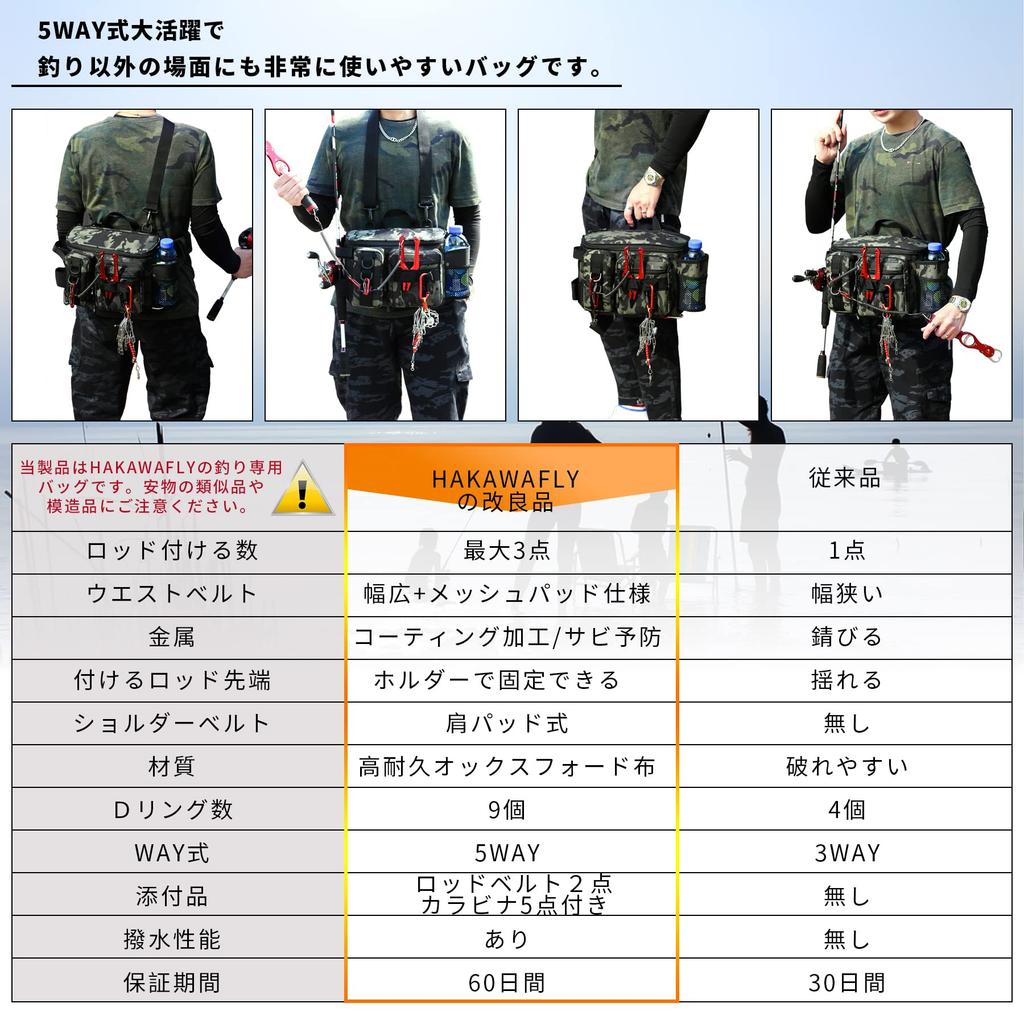 5WAY式大活躍で
釣り以外の場面にも非常に使いやすいバッグです。

| 当製品はHAKAWAFLYの釣り専用バッグです。安物の類似品や模造品にご注意ください。 | HAKAWAFLY の改良品 | 従来品 |
|---|---|---|
| ロッド付ける数 | 最大3点 | 1点 |
| ウエストベルト | 幅広+メッシュパッド仕様 | 幅狭い |
| 金属 | コーティング加工/サビ予防 | 錆びる |
| 付けるロッド先端 | ホルダーで固定できる | 揺れる |
| ショルダーベルト | 肩パッド式 | 無し |
| 材質 | 高耐久オックスフォード布 | 破れやすい |
| Dリング数 | 9個 | 4個 |
| WAY式 | 5WAY | 3WAY |
| 添付品 | ロッドベルト２点 カラビナ5点付き | 無し |
| 撥水性能 | あり | 無し |
| 保証期間 | 60日間 | 30日間 |