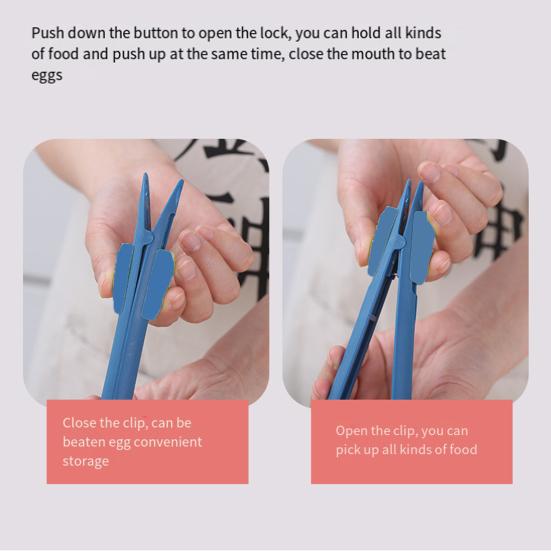 Push down the button to open the lock, you can hold all kinds of food and push up at the same time, close the mouth to beat eggs

Close the clip, can be beaten egg convenient storage

Open the clip, you can pick up all kinds of food