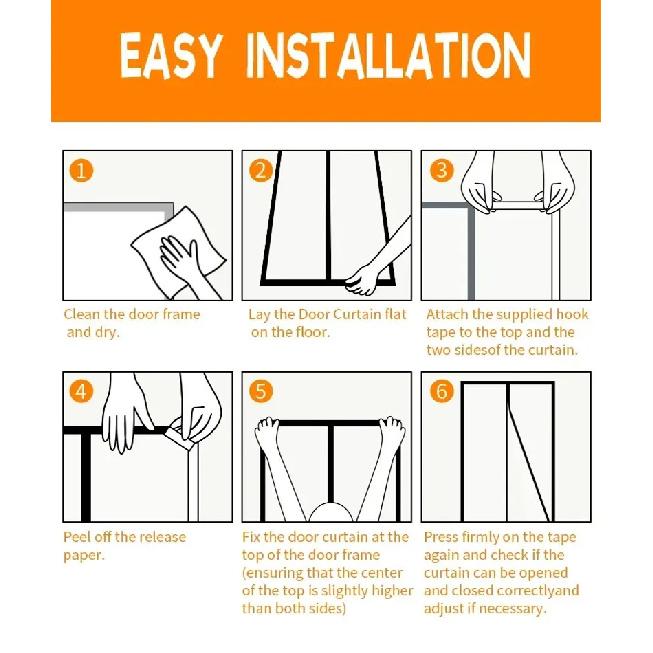 EASY INSTALLATION

1

Clean the door frame and dry.

2

Lay the Door Curtain flat on the floor.

3

Attach the supplied hook tape to the top and the two sidesof the curtain.

4

Peel off the release paper.

5

Fix the door curtain at the top of the door frame (ensuring that the center of the top is slightly higher than both sides)

6

Press firmly on the tape again and check if the curtain can be opened and closed correctlyand adjust if necessary.