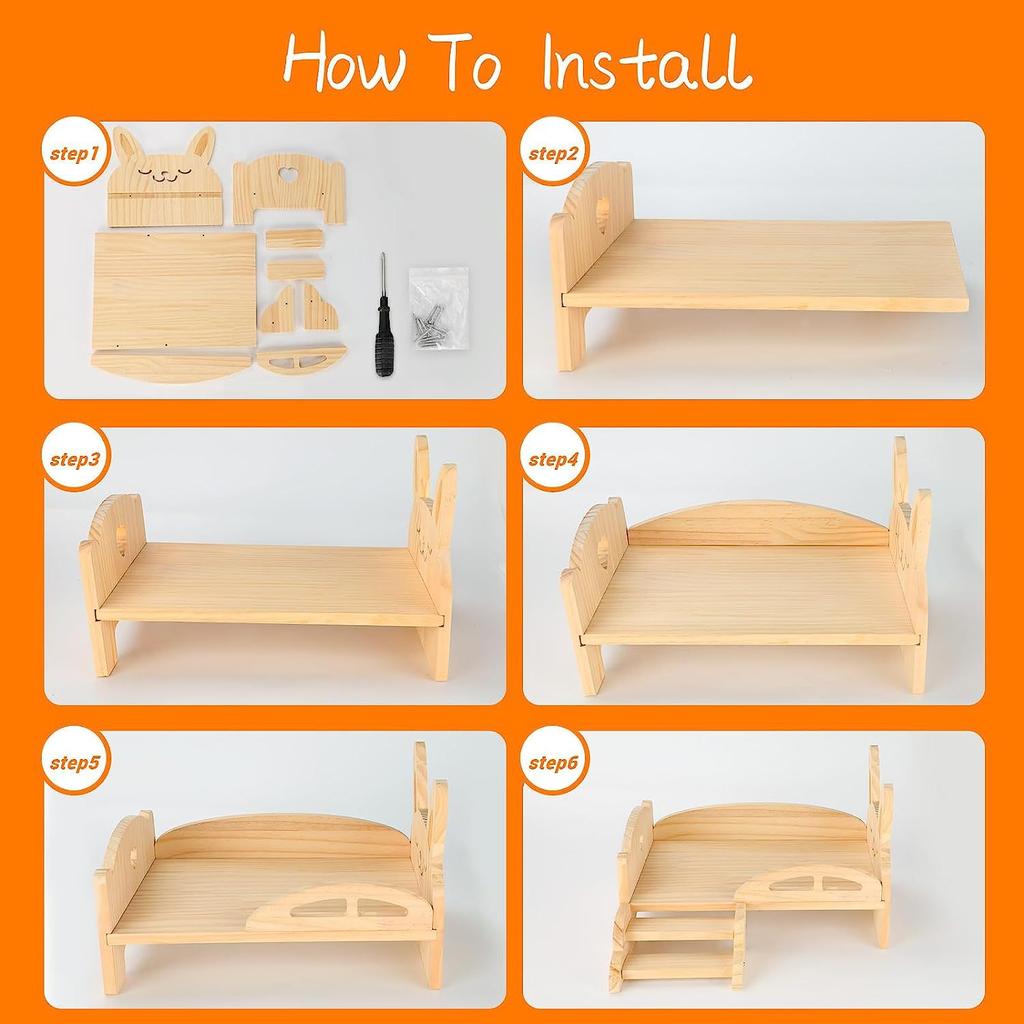 How To Install

step1

step2

step3

step4

step5

step6