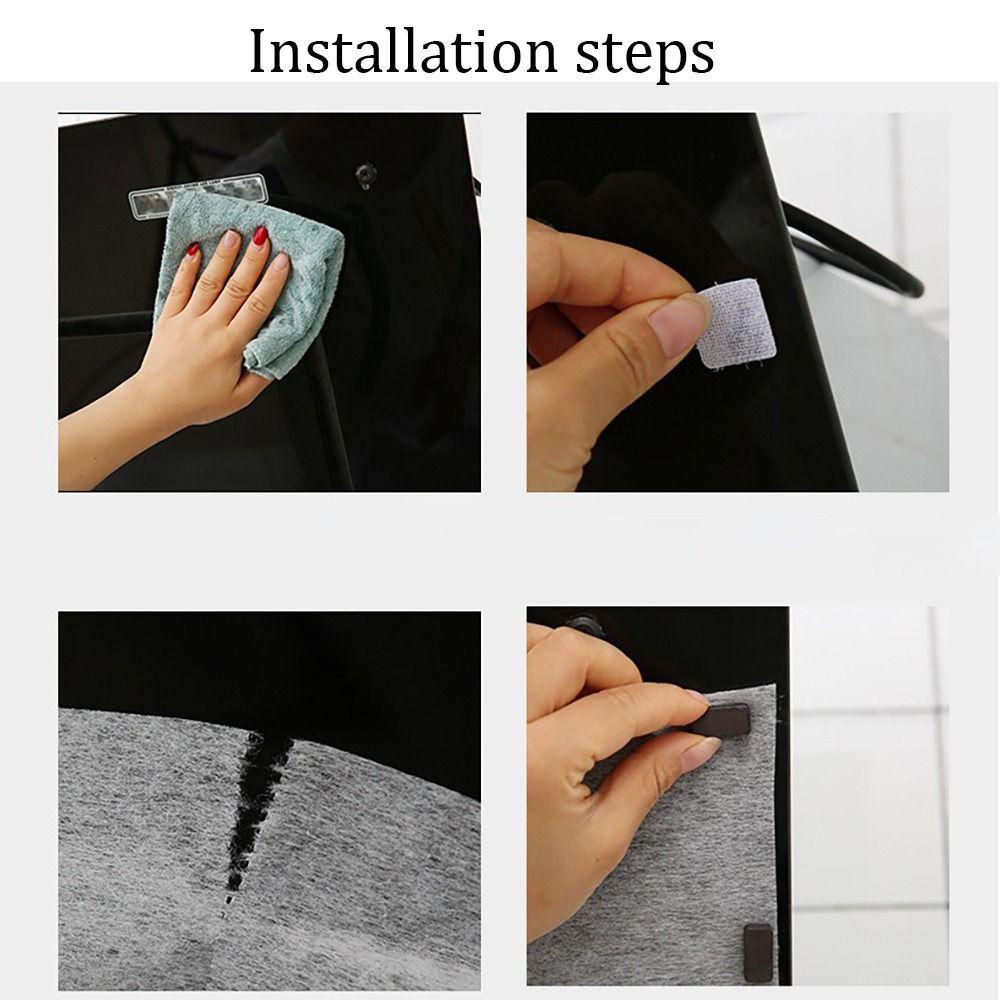 Installation steps