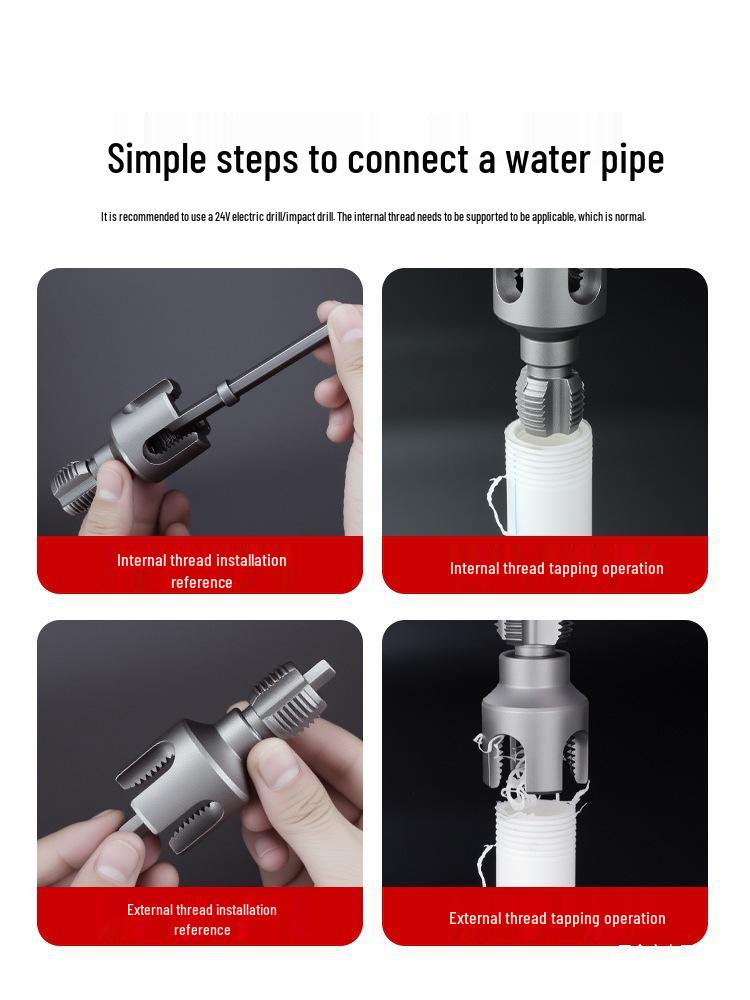 Simple steps to connect a water pipe

It is recommended to use a 24V electric drill/impact drill. The internal thread needs to be supported to be applicable, which is normal.

Internal thread installation reference

Internal thread tapping operation

External thread installation reference

External thread tapping operation