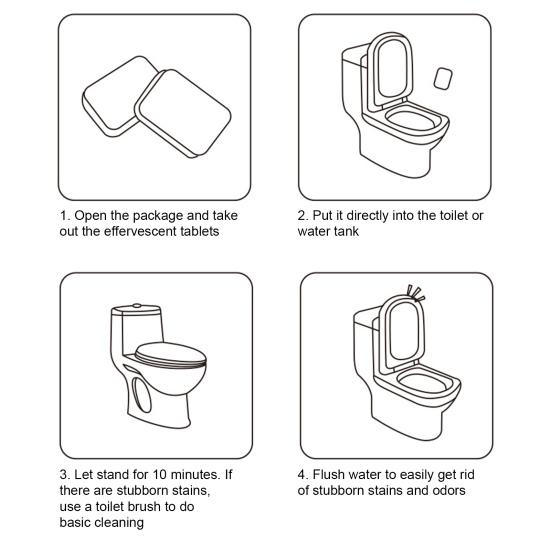 1. Open the package and take out the effervescent tablets

2. Put it directly into the toilet or water tank

3. Let stand for 10 minutes. If there are stubborn stains, use a toilet brush to do basic cleaning

4. Flush water to easily get rid of stubborn stains and odors