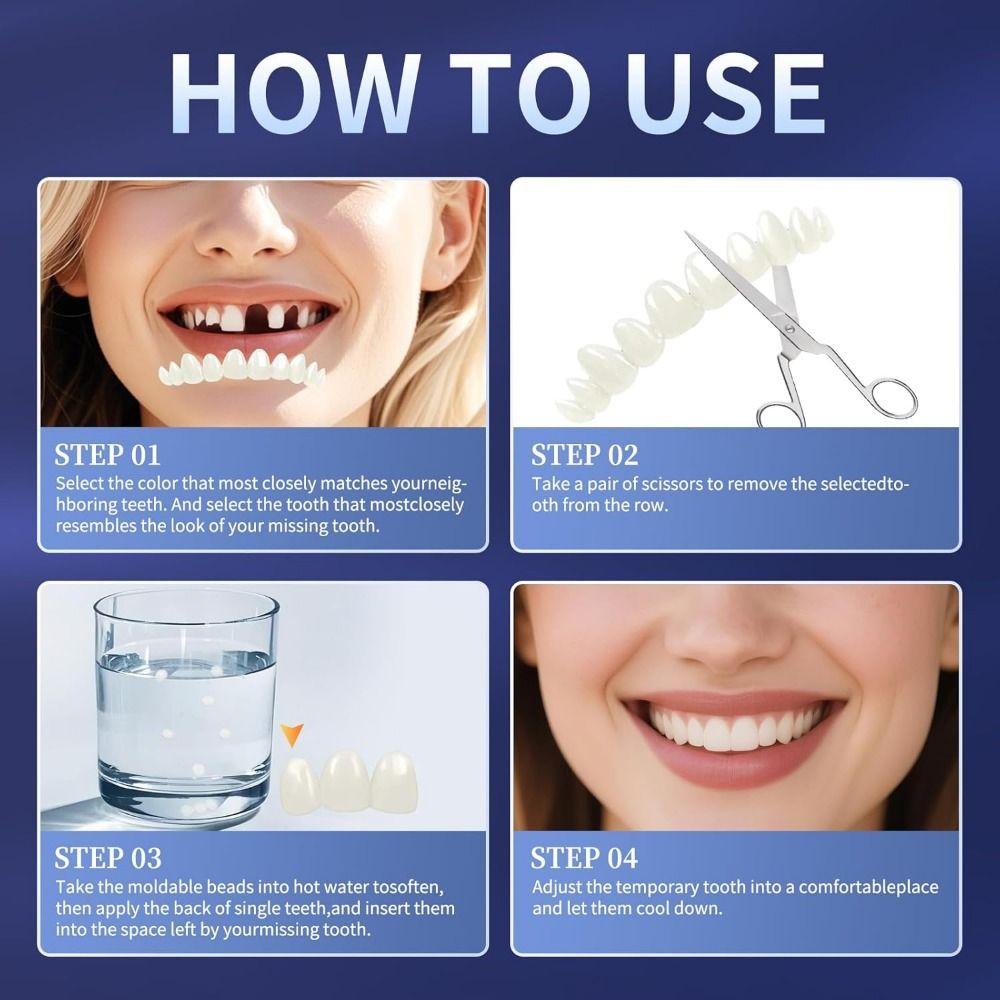 HOW TO USE

STEP 01
Select the color that most closely matches yourneighboring teeth. And select the tooth that mostclosely resembles the look of your missing tooth.

STEP 02
Take a pair of scissors to remove the selectedtooth from the row.

STEP 03
Take the moldable beads into hot water tosoften, then apply the back of single teeth,and insert them into the space left by yourmissing tooth.

STEP 04
Adjust the temporary tooth into a comfortableplace and let them cool down.