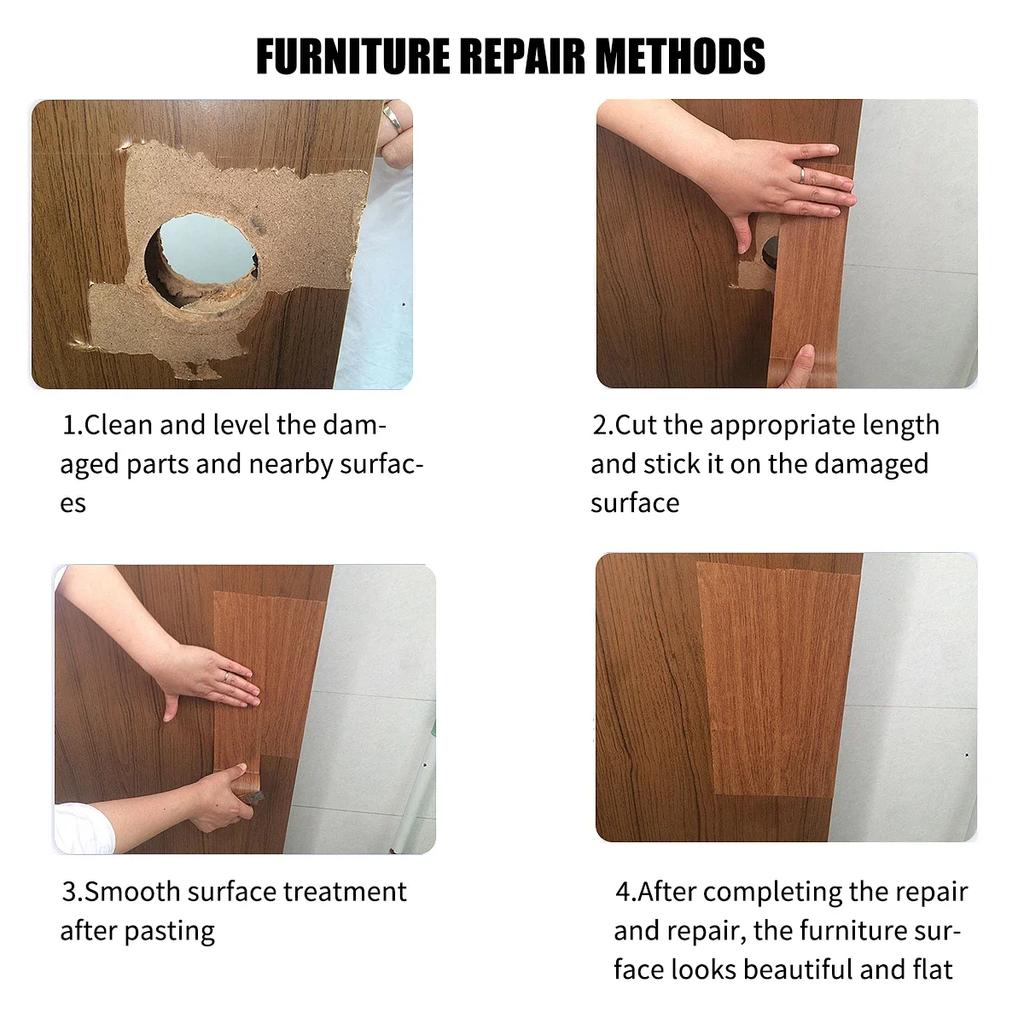 FURNITURE REPAIR METHODS

1.Clean and level the damaged parts and nearby surfaces

2.Cut the appropriate length and stick it on the damaged surface

3.Smooth surface treatment after pasting

4.After completing the repair and repair, the furniture surface looks beautiful and flat