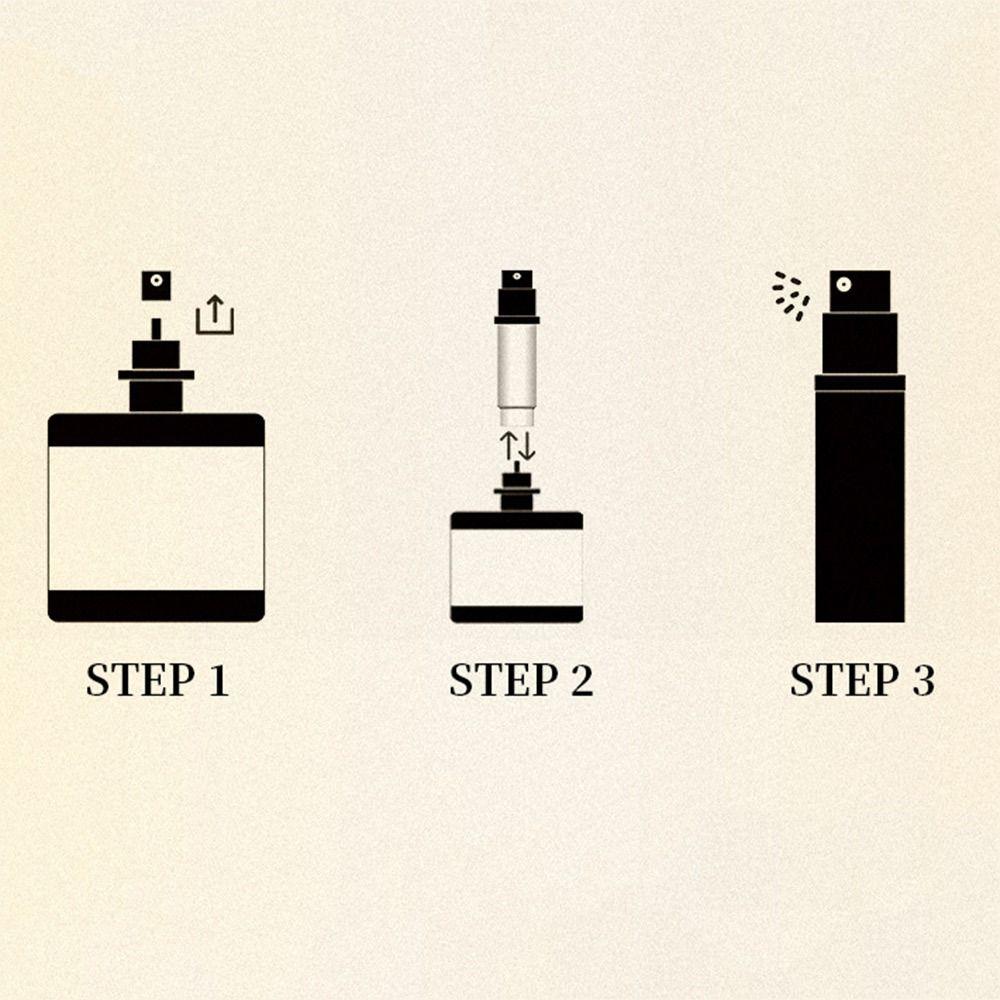 STEP 1

STEP 2

STEP 3