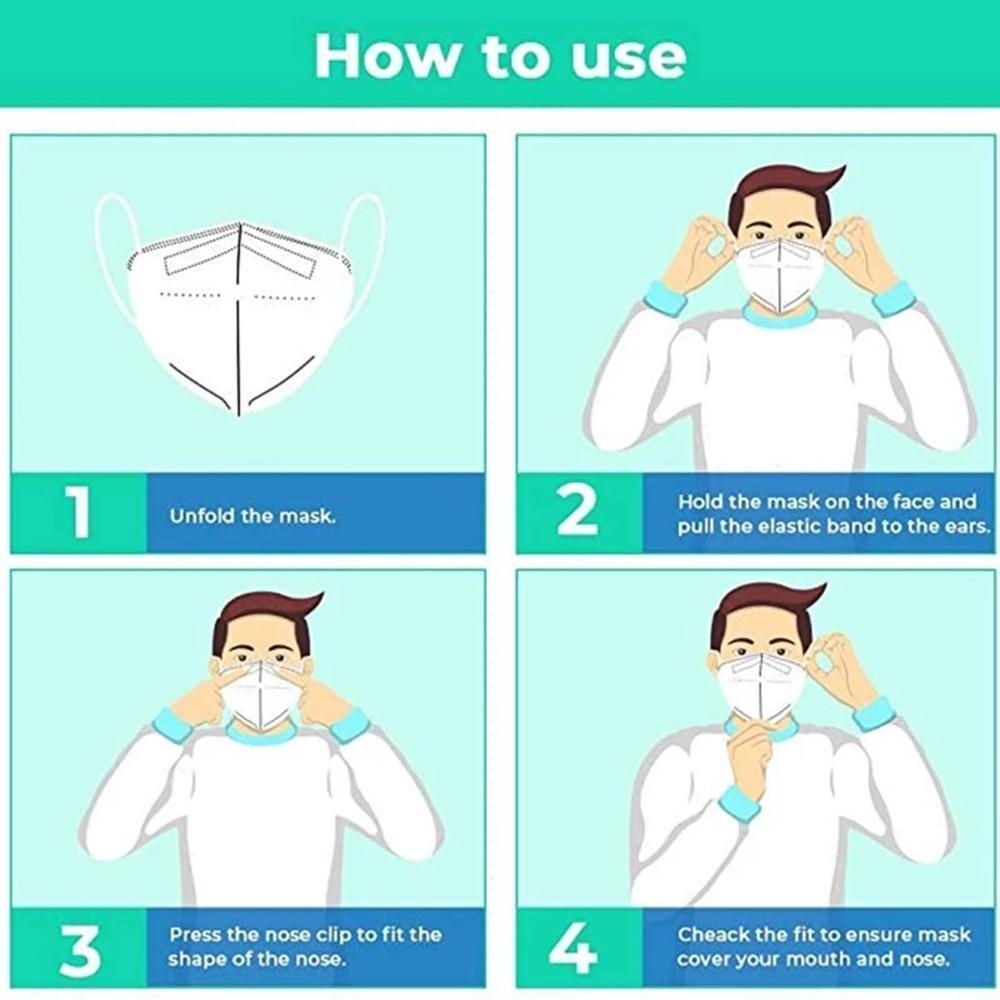 How to use

1
Unfold the mask.

2
Hold the mask on the face and pull the elastic band to the ears.

3
Press the nose clip to fit the shape of the nose.

4
Cheack the fit to ensure mask cover your mouth and nose.