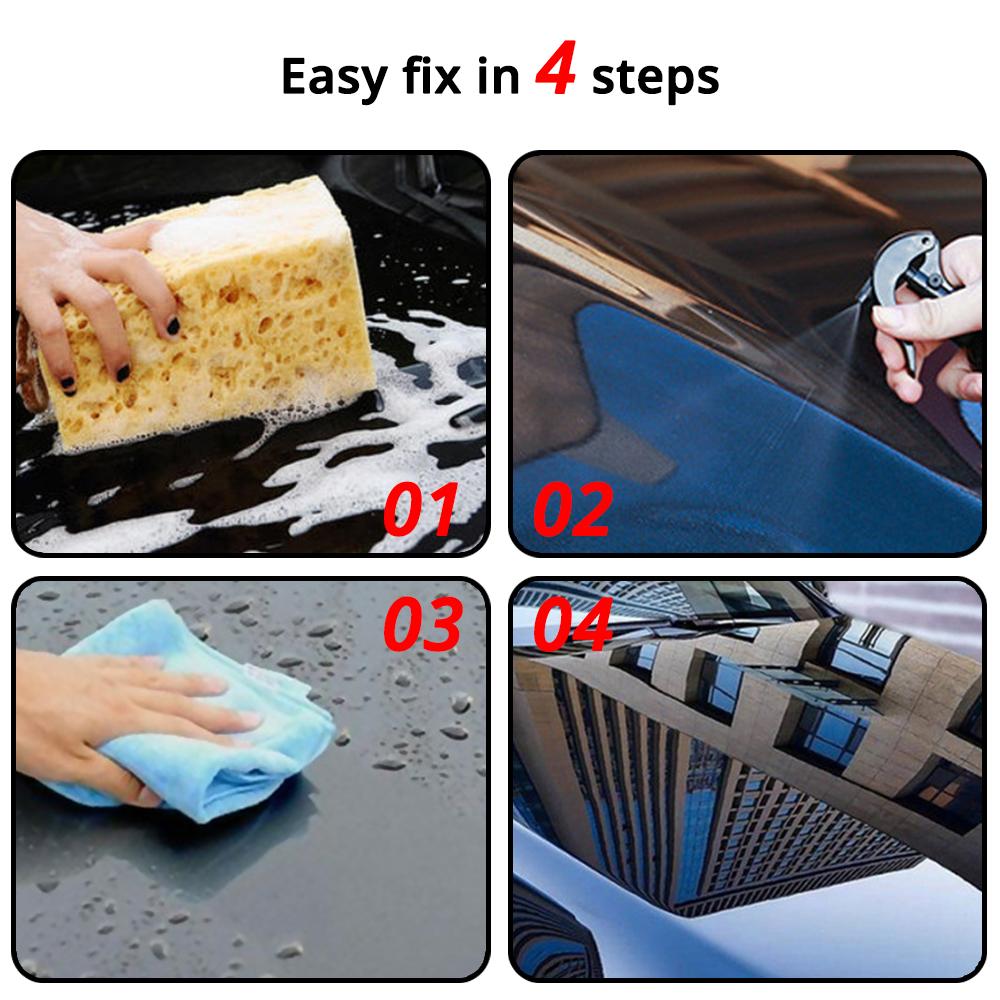 Easy fix in 4 steps

01

02

03

04