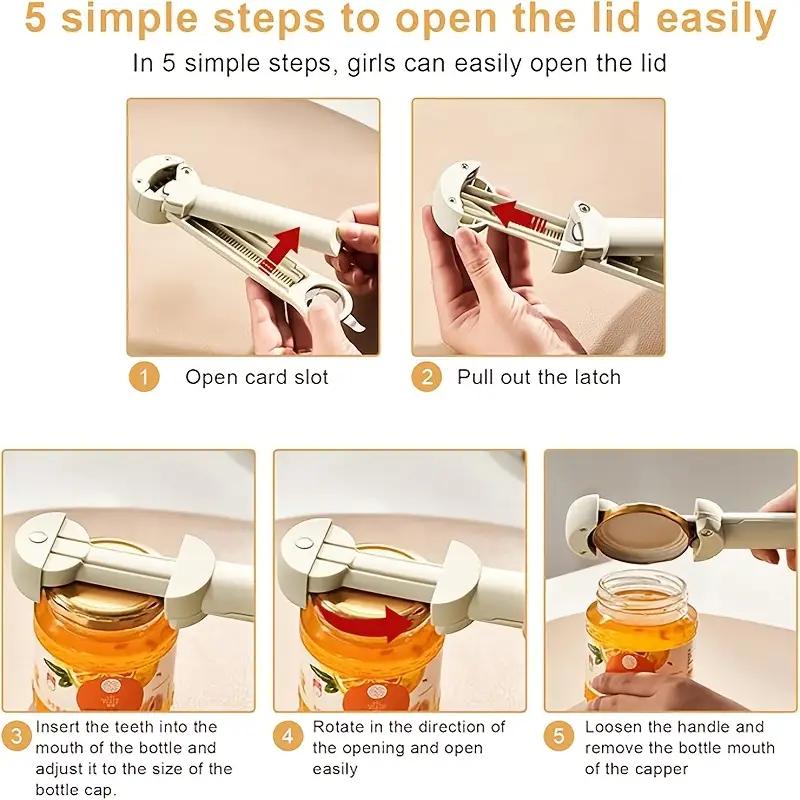 5 simple steps to open the lid easily

In 5 simple steps, girls can easily open the lid

1 Open card slot

2 Pull out the latch

3 Insert the teeth into the mouth of the bottle and adjust it to the size of the bottle cap.

4 Rotate in the direction of the opening and open easily

5 Loosen the handle and remove the bottle mouth of the capper