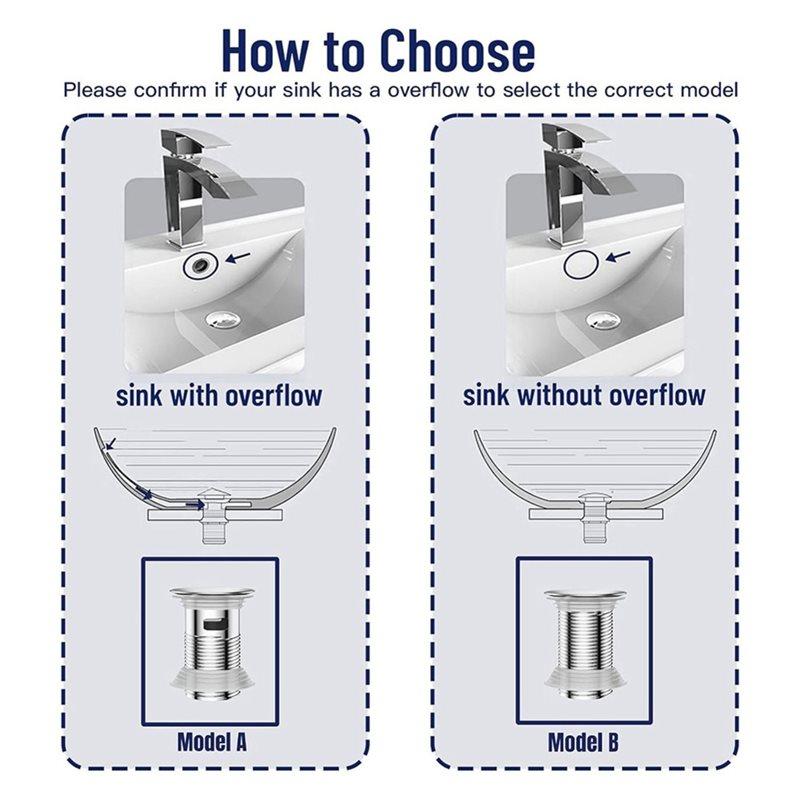 How to Choose
Please confirm if your sink has a overflow to select the correct model

sink with overflow

Model A

sink without overflow

Model B