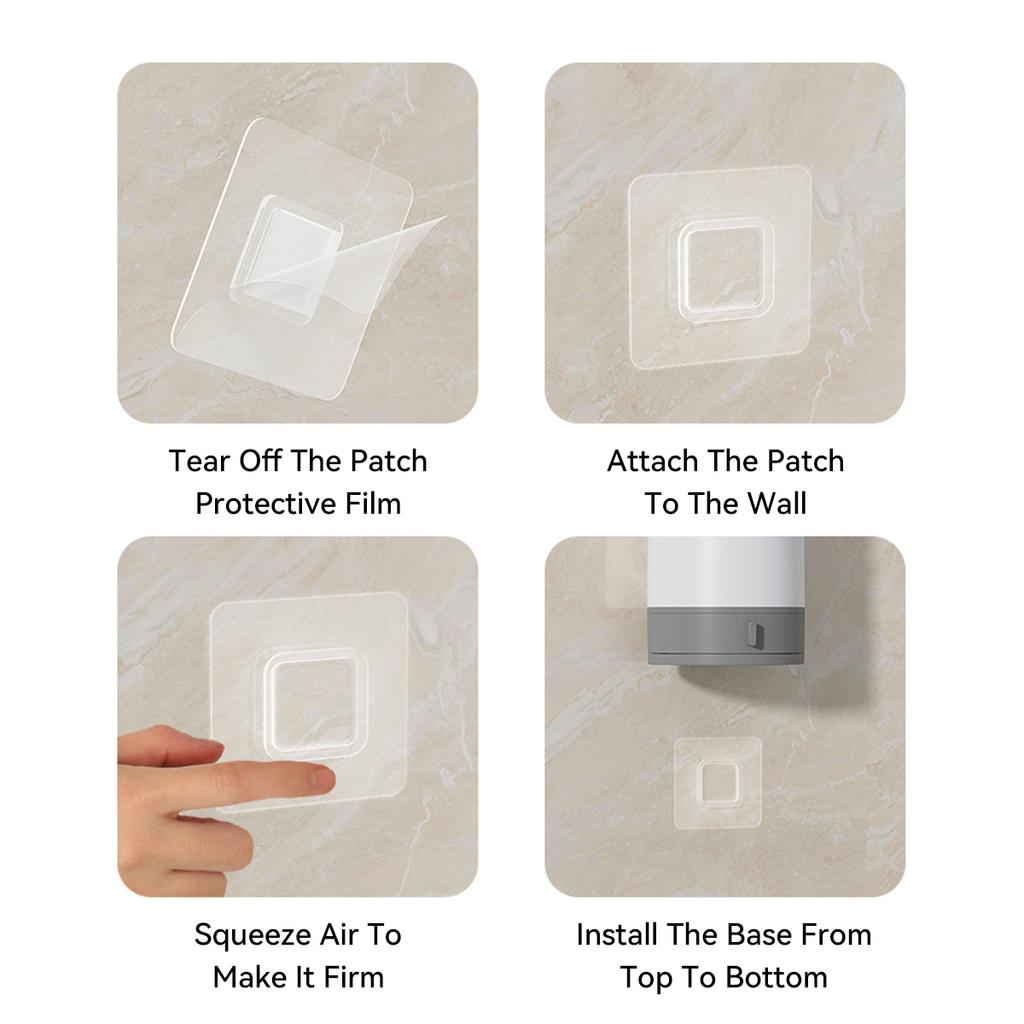 Tear Off The Patch Protective Film

Attach The Patch To The Wall

Squeeze Air To Make It Firm

Install The Base From Top To Bottom