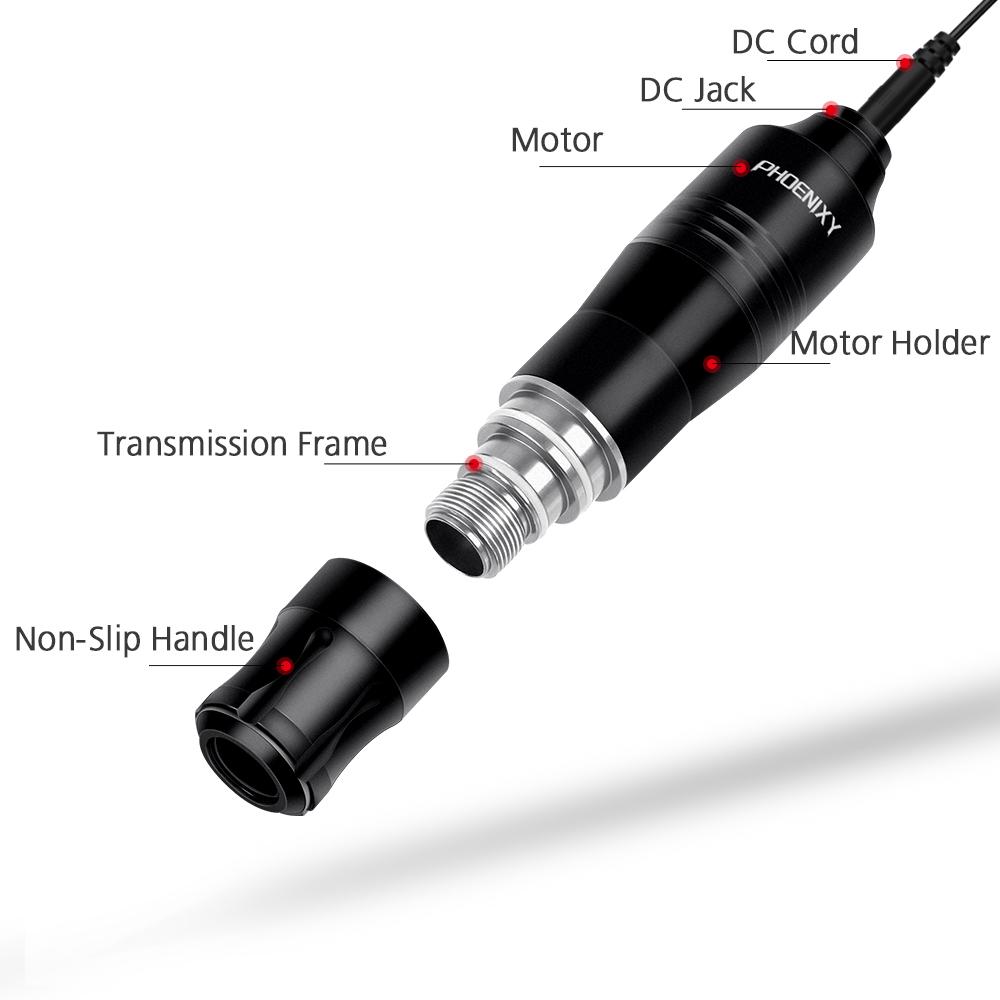 DC Cord
DC Jack
Motor
PHOENIXY
Motor Holder
Transmission Frame
Non-Slip Handle