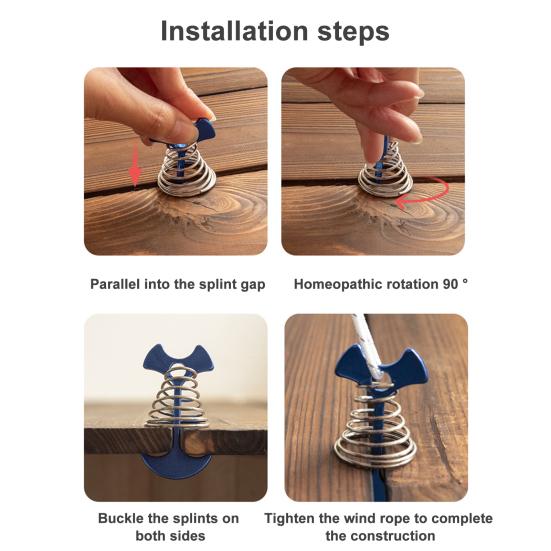 Installation steps

Parallel into the splint gap

Homeopathic rotation 90 °

Buckle the splints on both sides

Tighten the wind rope to complete the construction