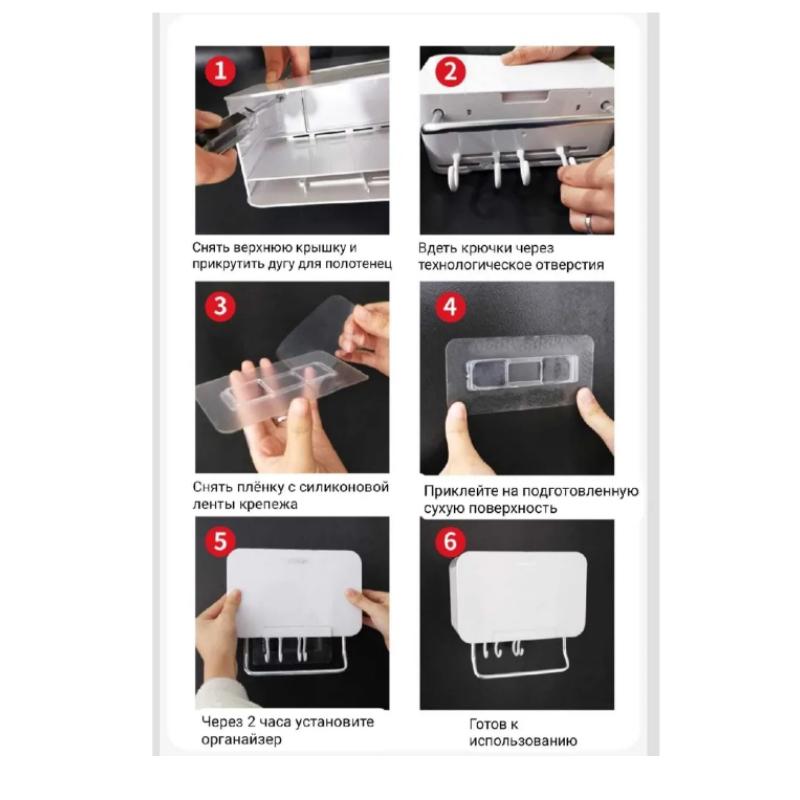 1

Снять верхнюю крышку и прикрутить дугу для полотенец

2

Вдеть крючки через технологическое отверстия

3

Снять плёнку с силиконовой ленты крепежа

4

Приклейте на подготовленную сухую поверхность

5

Через 2 часа установите органайзер

6

Готов к использованию