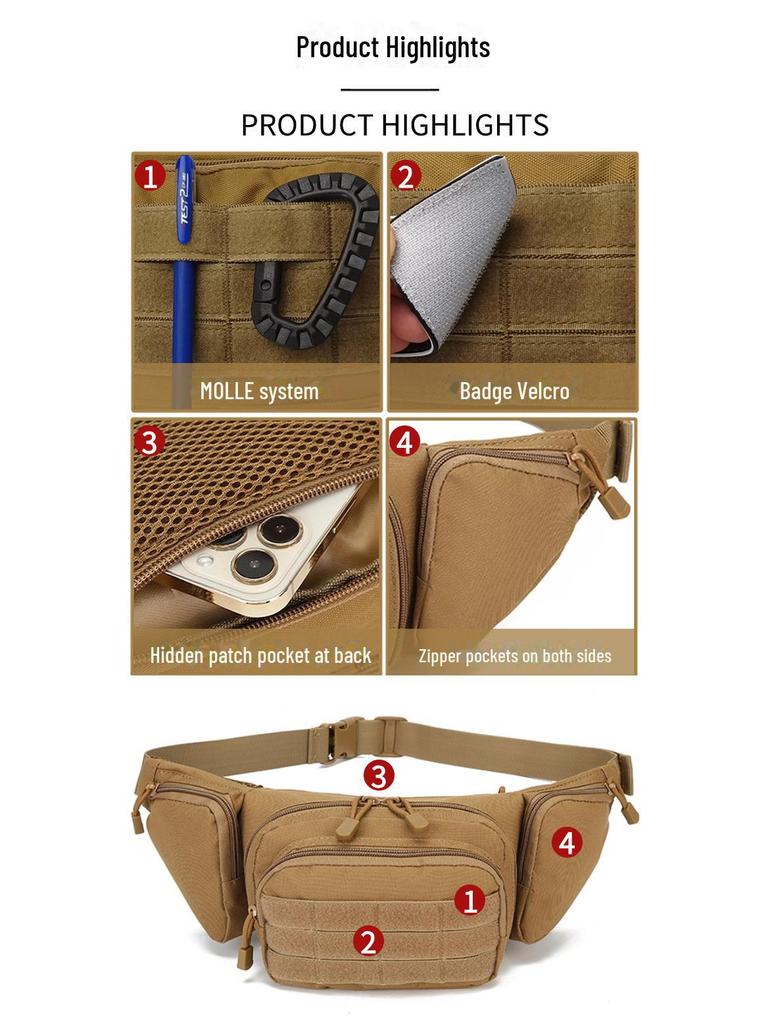 Product Highlights

PRODUCT HIGHLIGHTS

1
TEST
MOLLE system

2
Badge Velcro

3
Hidden patch pocket at back

4
Zipper pockets on both sides

3
4
1
2