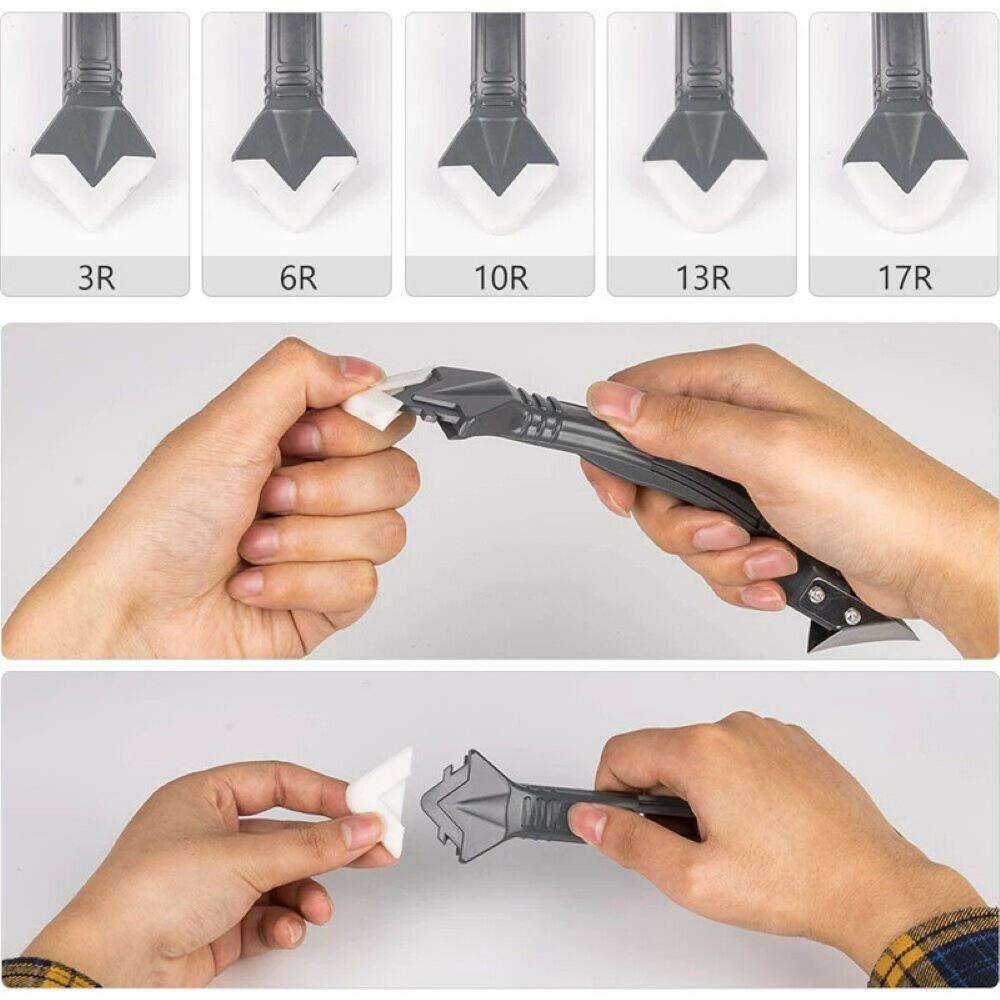 3R

6R

10R

13R

17R