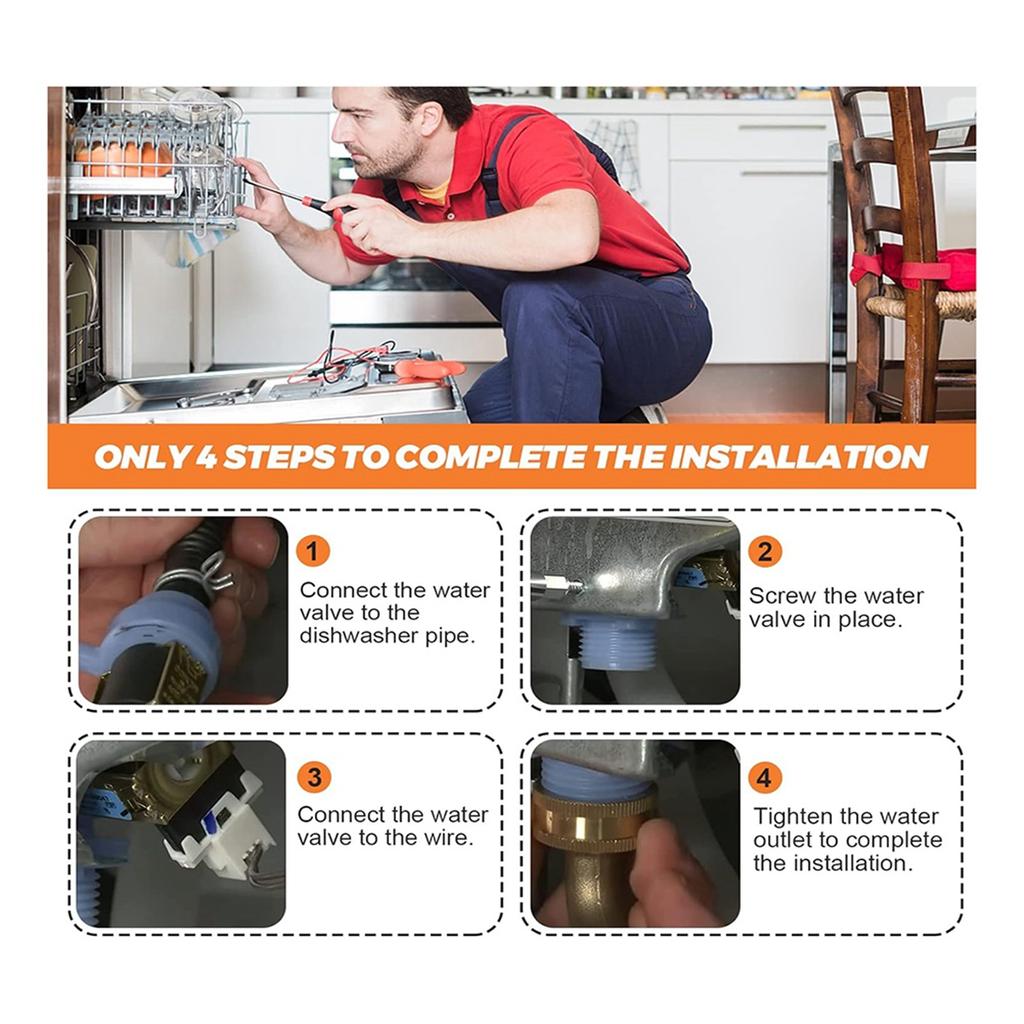 ONLY 4 STEPS TO COMPLETE THE INSTALLATION

1
Connect the water valve to the dishwasher pipe.

2
Screw the water valve in place.

3
Connect the water valve to the wire.

4
Tighten the water outlet to complete the installation.