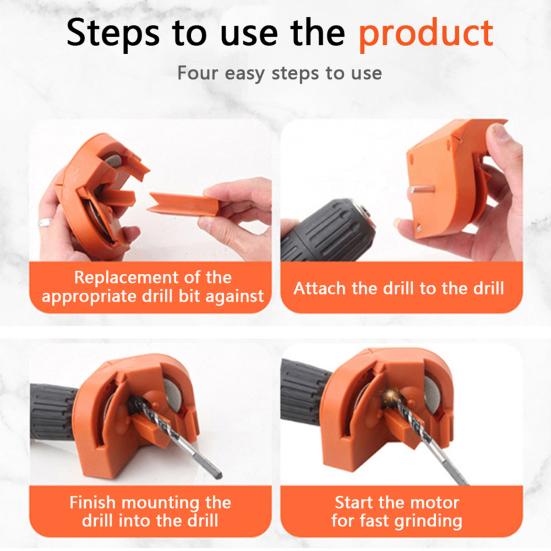 Steps to use the product

Four easy steps to use

Replacement of the appropriate drill bit against

Attach the drill to the drill

Finish mounting the drill into the drill

Start the motor for fast grinding