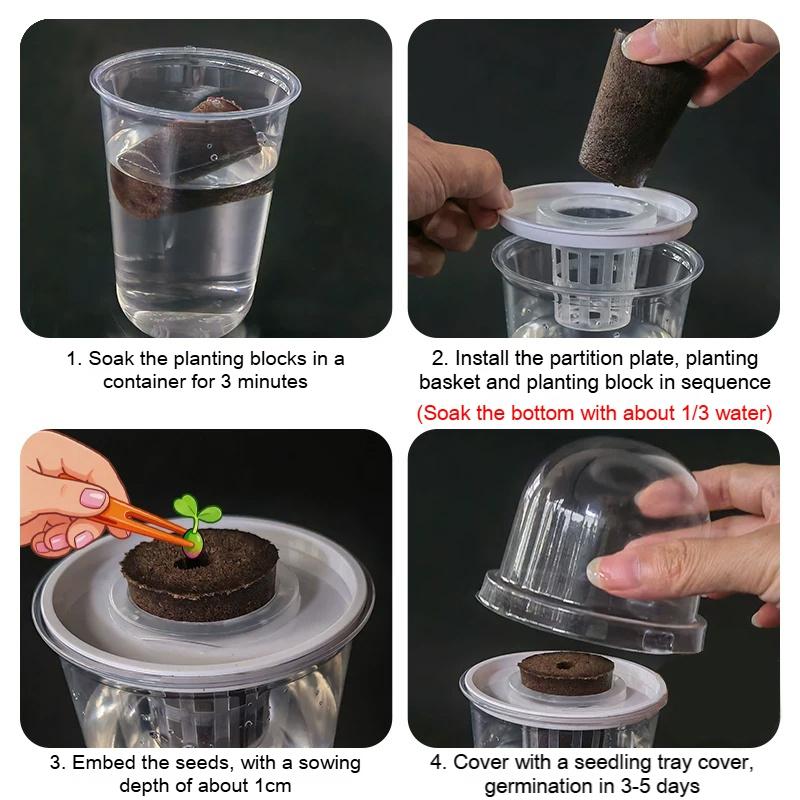 1. Soak the planting blocks in a container for 3 minutes

2. Install the partition plate, planting basket and planting block in sequence

(Soak the bottom with about 1/3 water)

3. Embed the seeds, with a sowing depth of about 1cm

4. Cover with a seedling tray cover, germination in 3-5 days