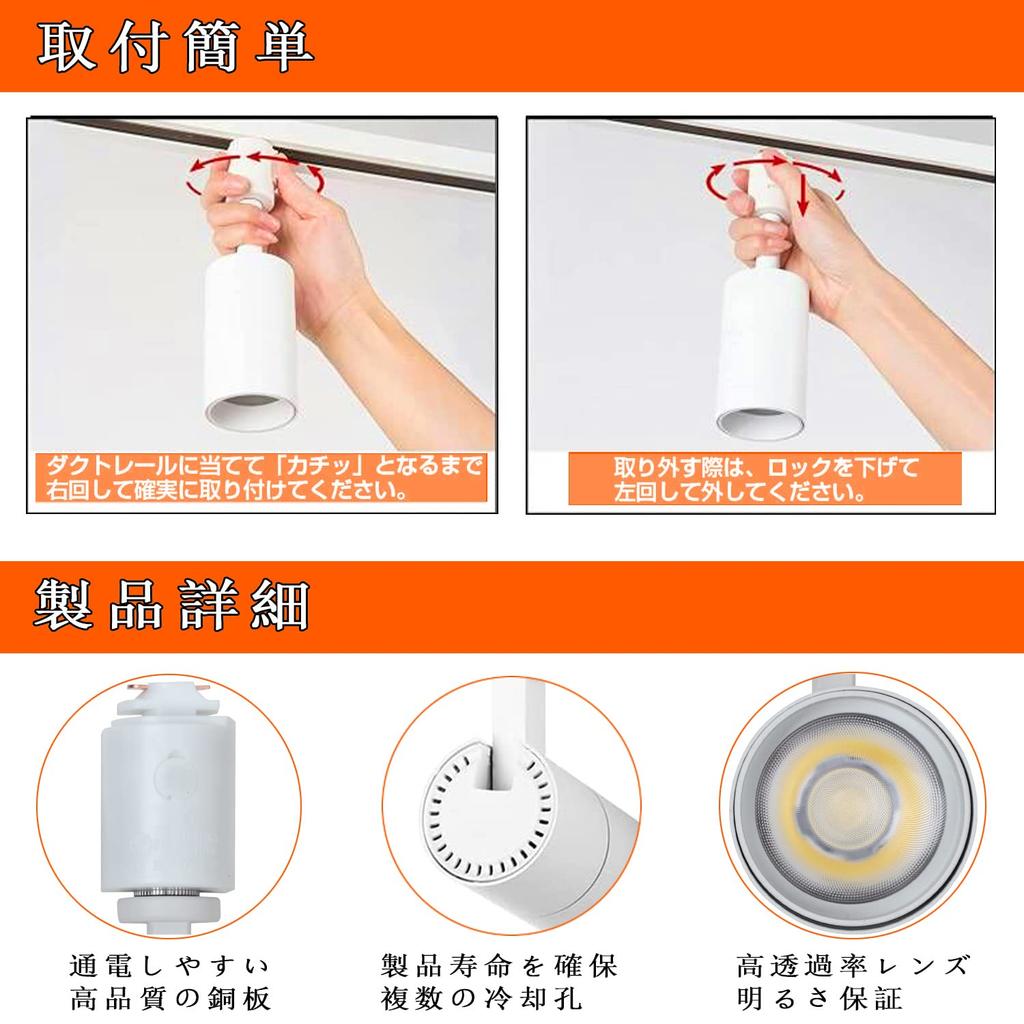 取付簡単

ダクトレールに当てて「カチッ」となるまで右回して確実に取り付けてください。

取り外す際は、ロックを下げて左回して外してください。

製品詳細

通電しやすい
高品質の銅板

製品寿命を確保
複数の冷却孔

高透過率レンズ
明るさ保証