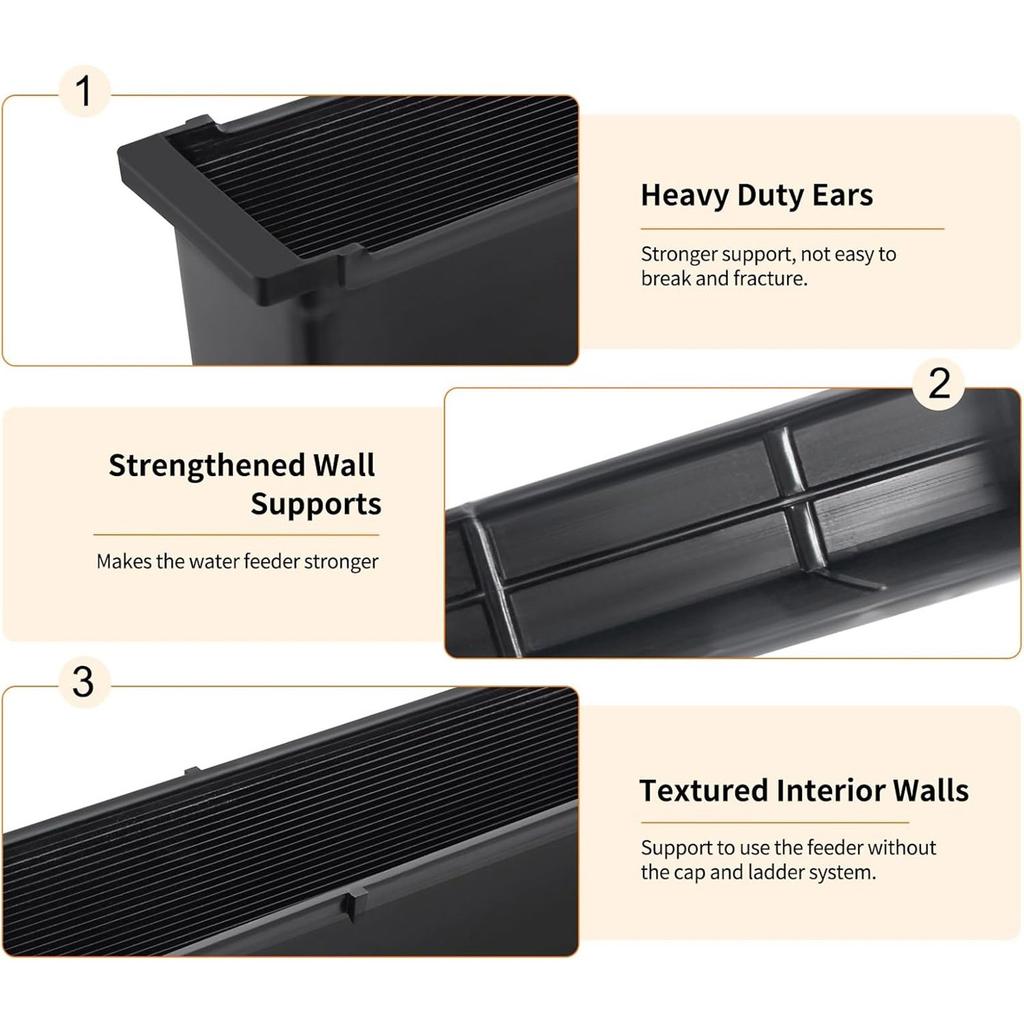 1

Heavy Duty Ears

Stronger support, not easy to break and fracture.

2

Strengthened Wall Supports

Makes the water feeder stronger

3

Textured Interior Walls

Support to use the feeder without the cap and ladder system.