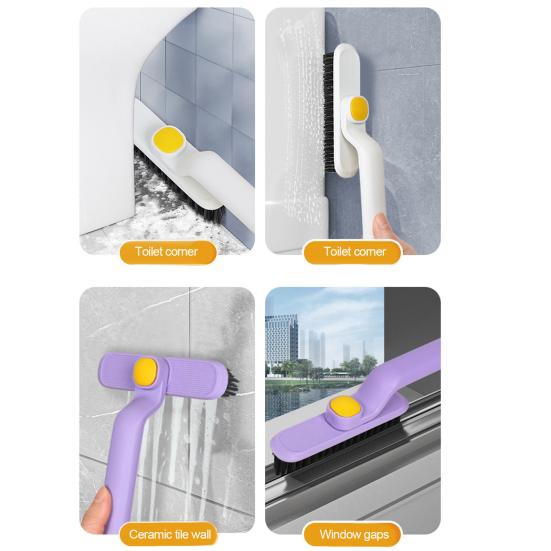 Toilet corner

Toilet corner

Ceramic tile wall

Window gaps