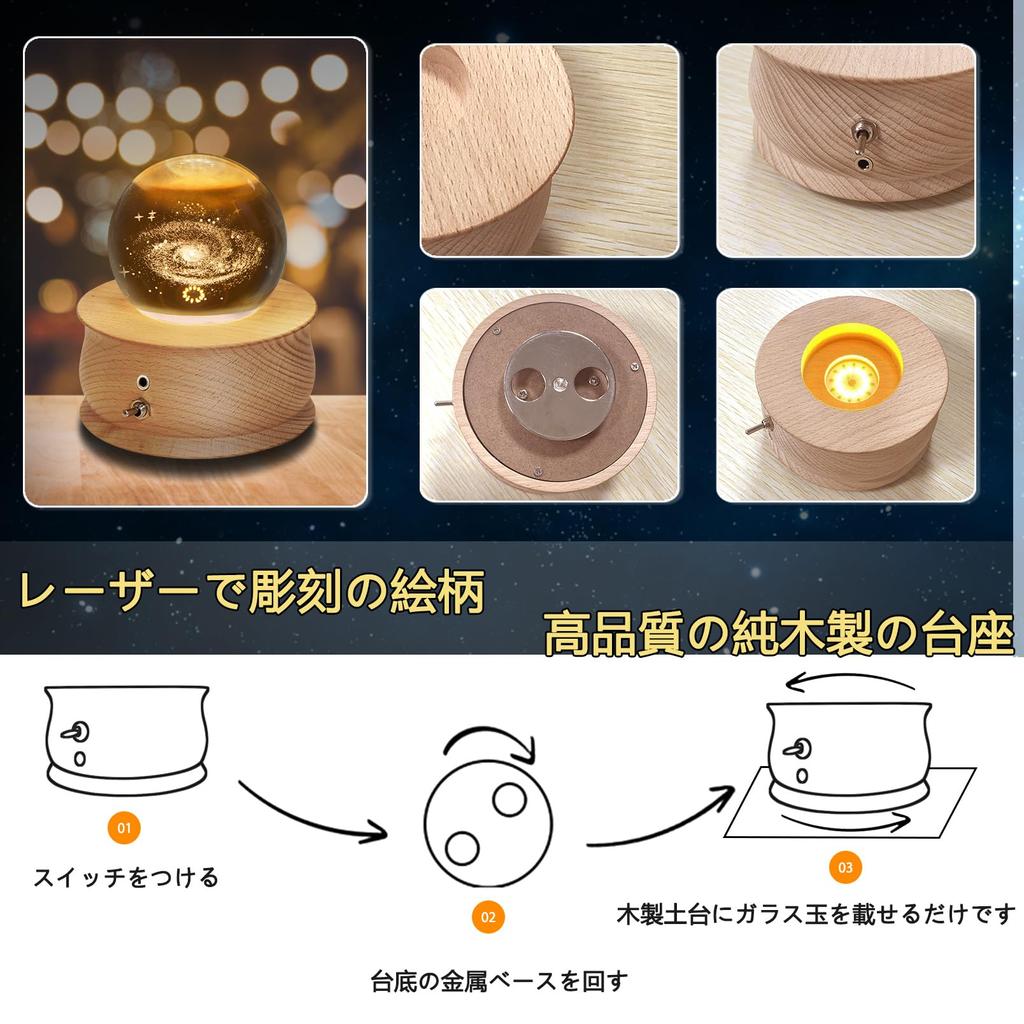 レーザーで彫刻の絵柄

高品質の純木製の台座

01

スイッチをつける

02

台底の金属ベースを回す

03

木製土台にガラス玉を載せるだけです