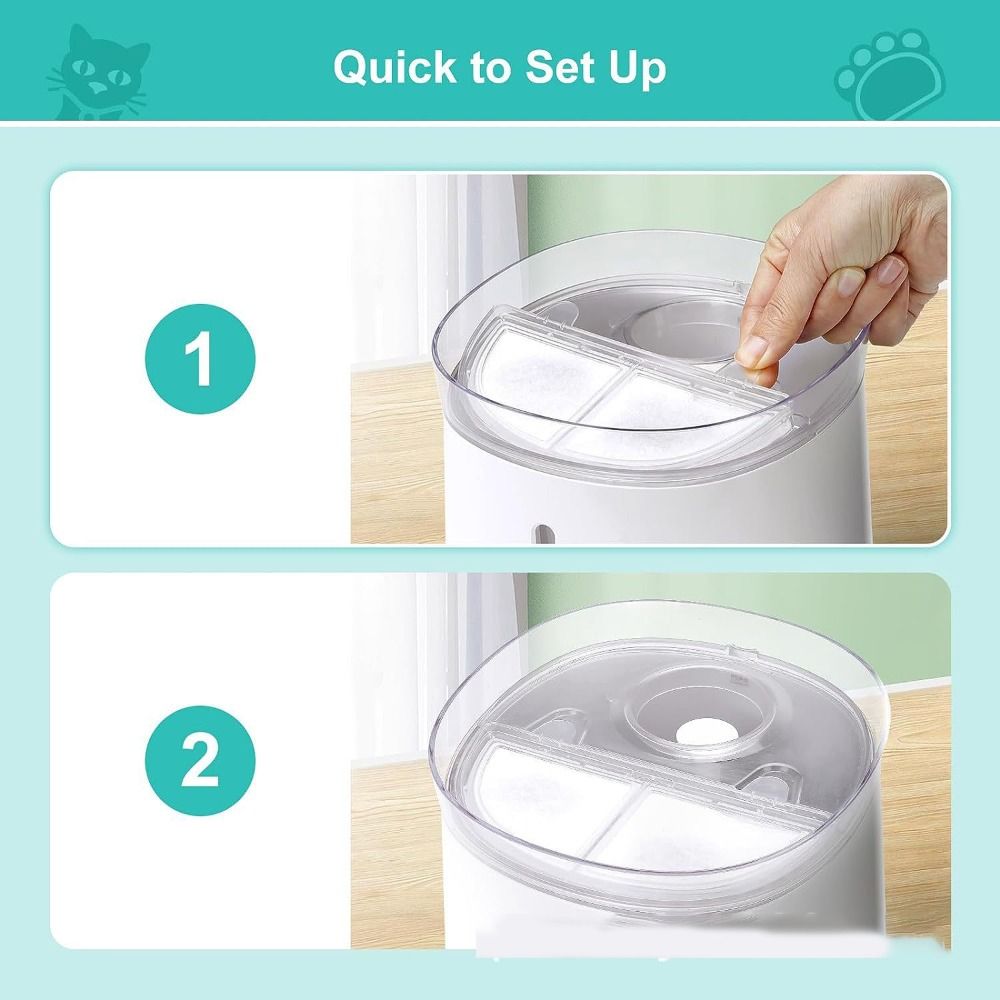 Quick to Set Up

1

2