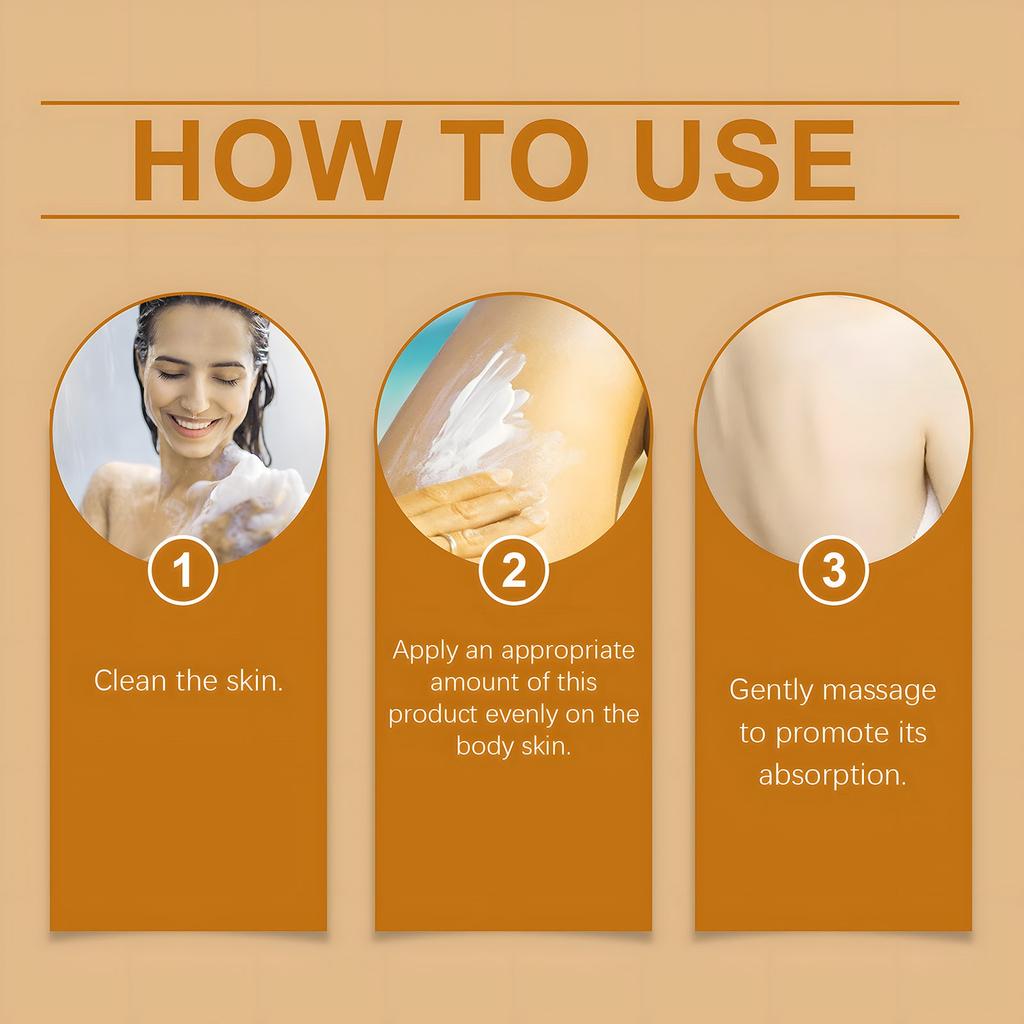 HOW TO USE

1

Clean the skin.

2

Apply an appropriate amount of this product evenly on the body skin.

3

Gently massage to promote its absorption.