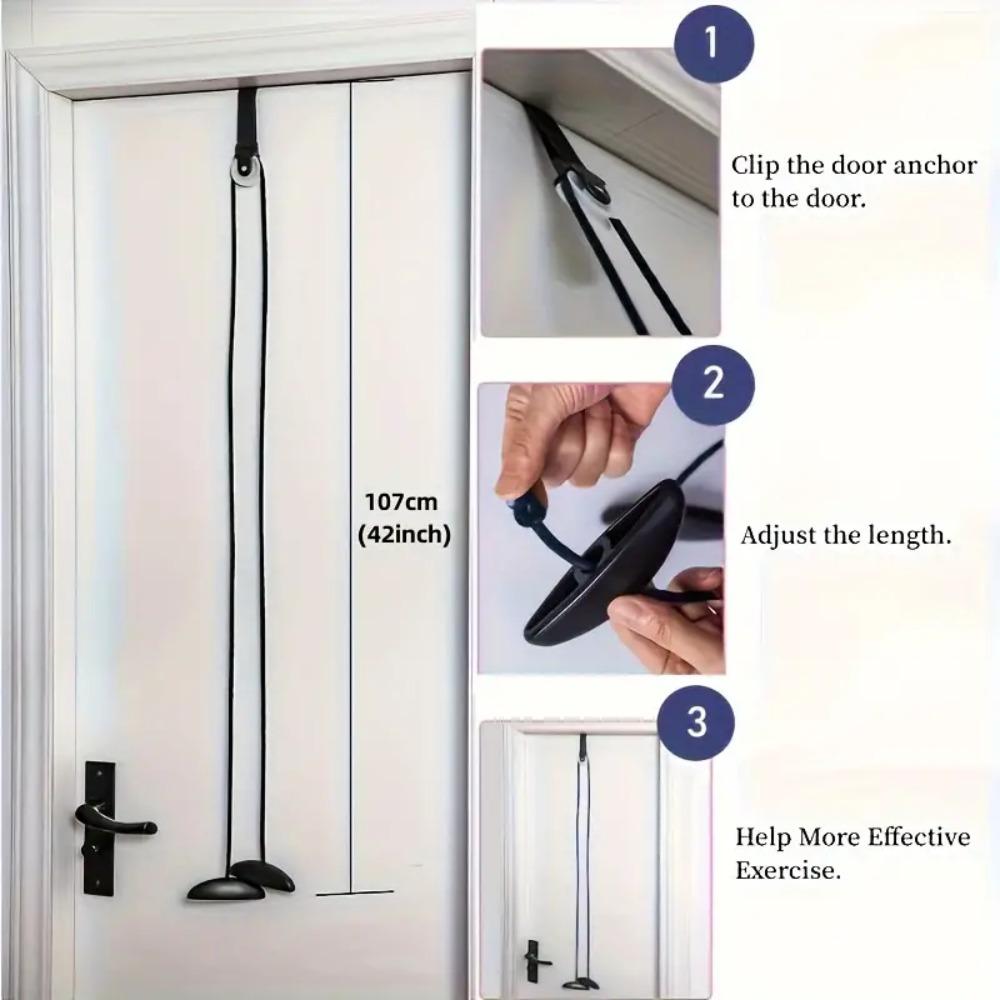 107cm
(42inch)

1

Clip the door anchor to the door.

2

Adjust the length.

3

Help More Effective Exercise.