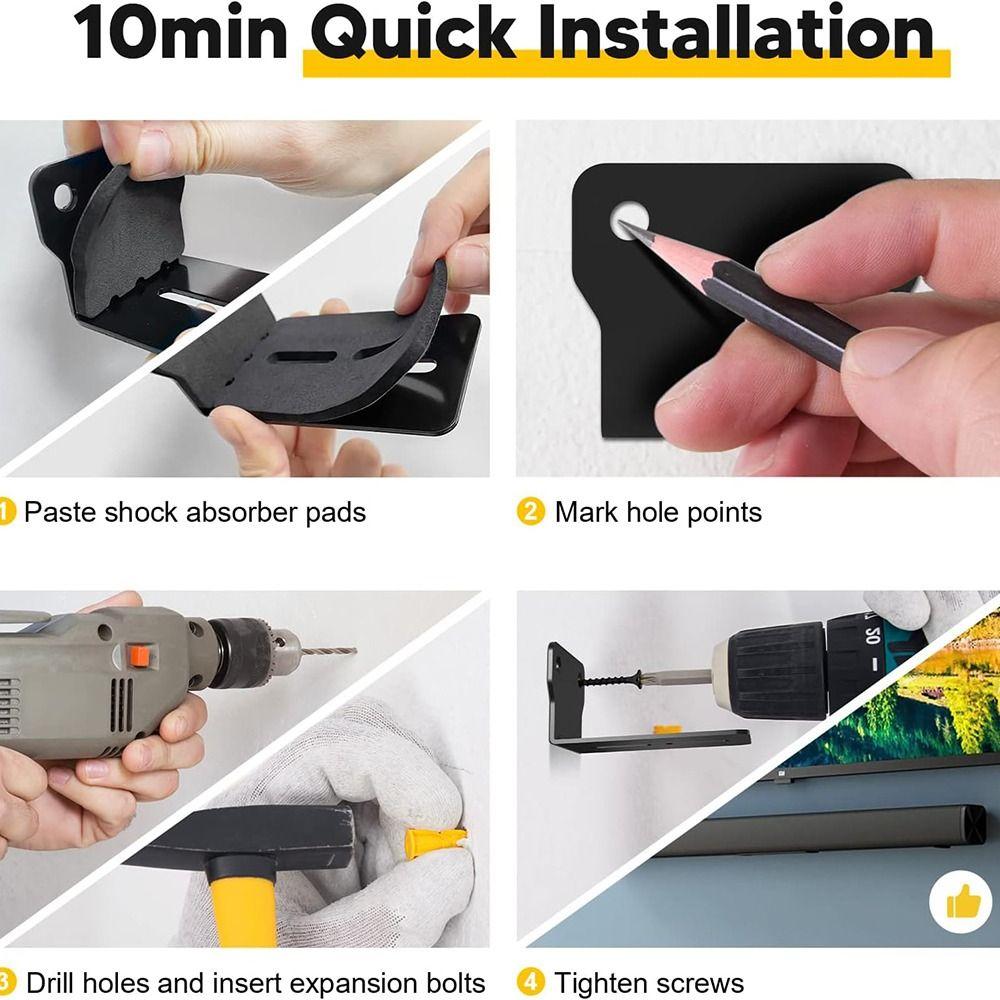 10min Quick Installation

1 Paste shock absorber pads

2 Mark hole points

3 Drill holes and insert expansion bolts

4 Tighten screws