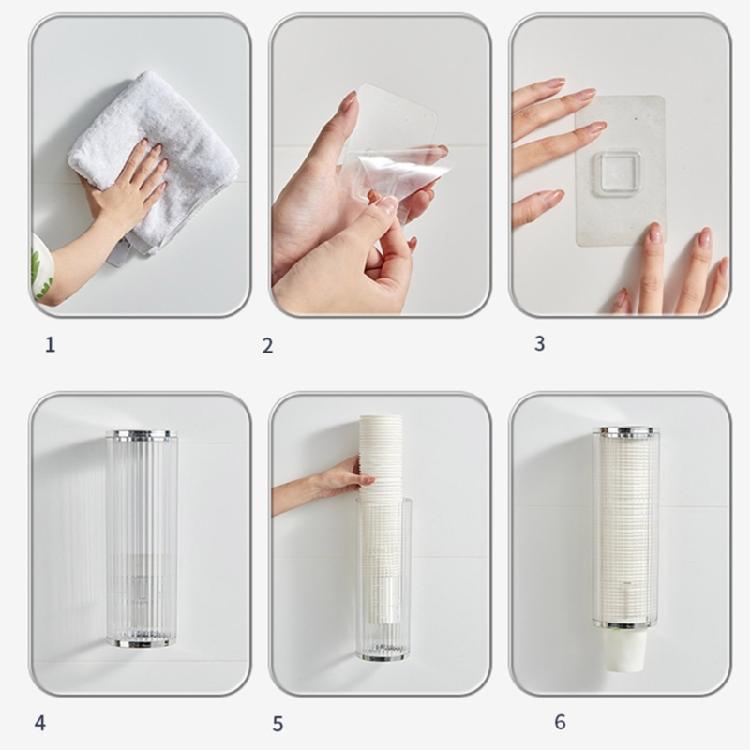 1

2

3

4

5

6