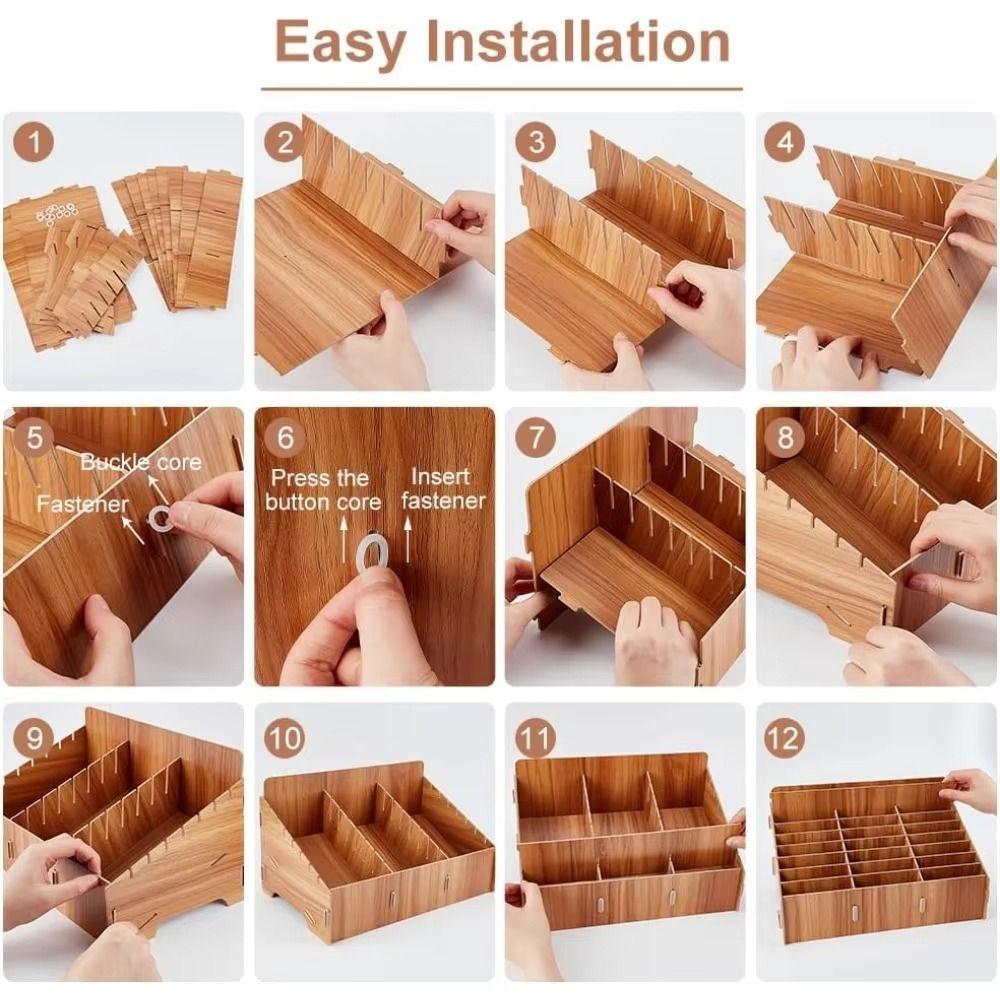 Easy Installation

1

2

3

4

5
Buckle core
Fastener

6
Press the button core
Insert fastener

7

8

9

10

11

12