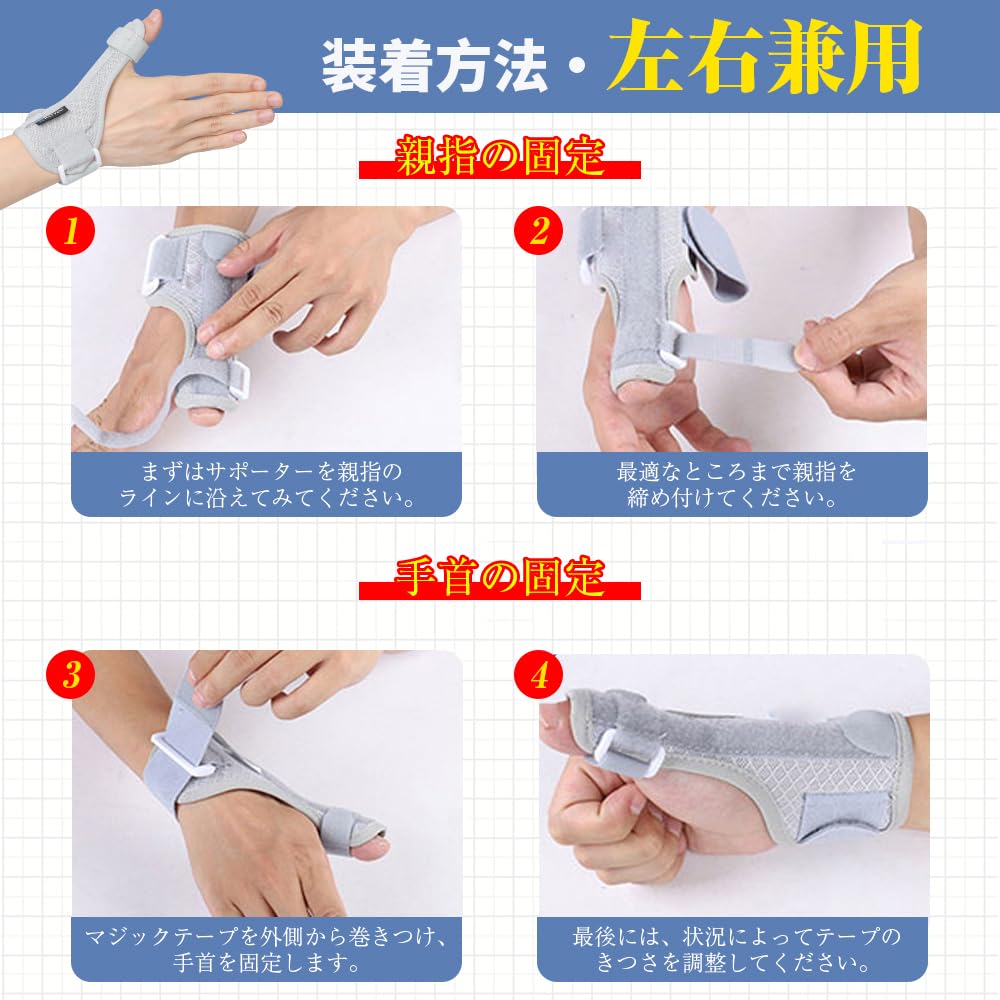 装着方法・左右兼用

親指の固定

1
まずはサポーターを親指のラインに沿えてみてください。

2
最適なところまで親指を締め付けてください。

手首の固定

3
マジックテープを外側から巻きつけ、手首を固定します。

4
最後には、状況によってテープのきつさを調整してください。