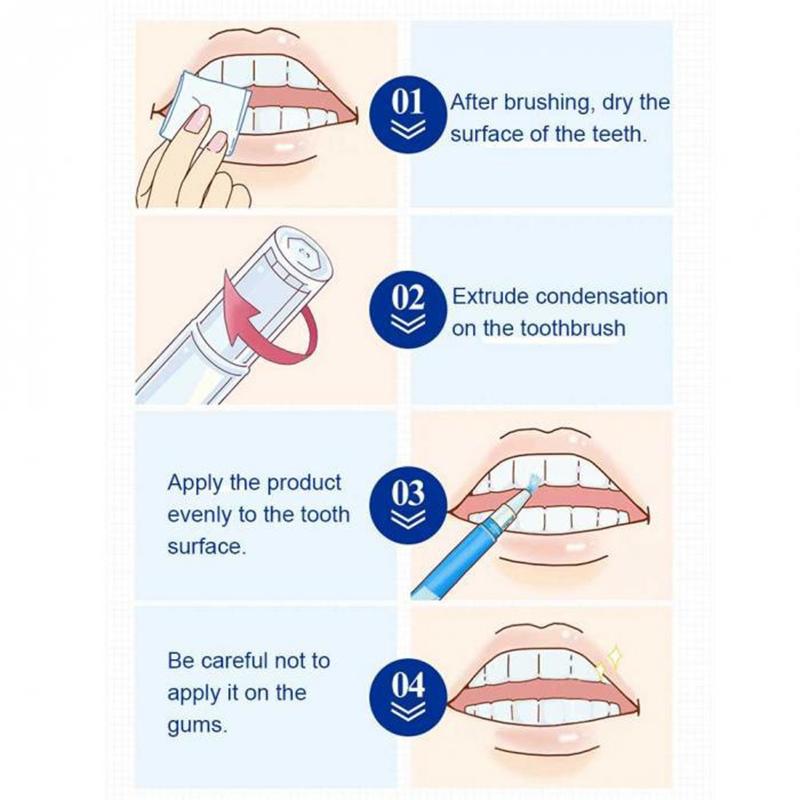 01 After brushing, dry the surface of the teeth.

02 Extrude condensation on the toothbrush

Apply the product evenly to the tooth surface.

03

Be careful not to apply it on the gums.

04