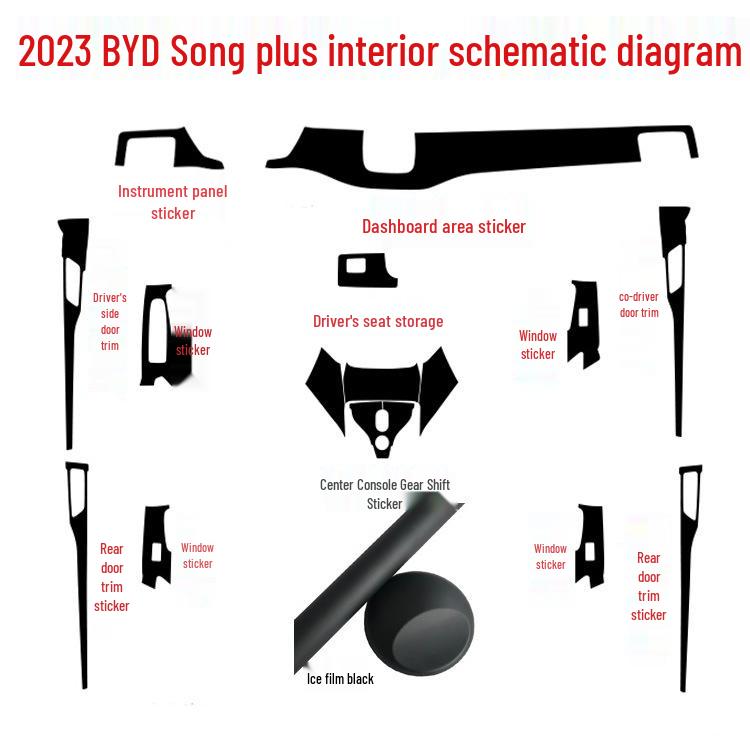 2023 BYD Song plus interior schematic diagram

Instrument panel sticker

Dashboard area sticker

Driver's side door trim

Window sticker

Driver's seat storage

Window sticker

co-driver door trim

Center Console Gear Shift Sticker

Rear door trim sticker

Window sticker

Window sticker

Rear door trim sticker

Ice film black