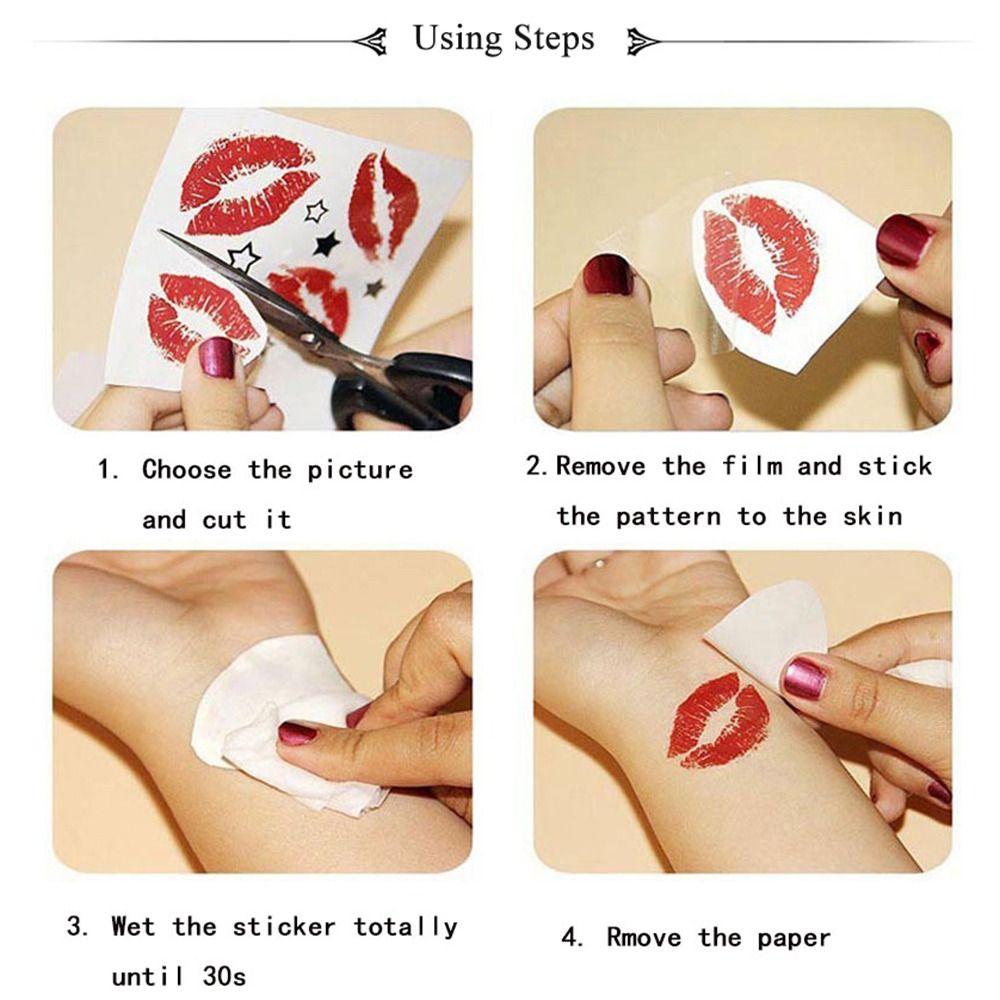 Using Steps

1. Choose the picture and cut it

2. Remove the film and stick the pattern to the skin

3. Wet the sticker totally until 30s

4. Rmove the paper