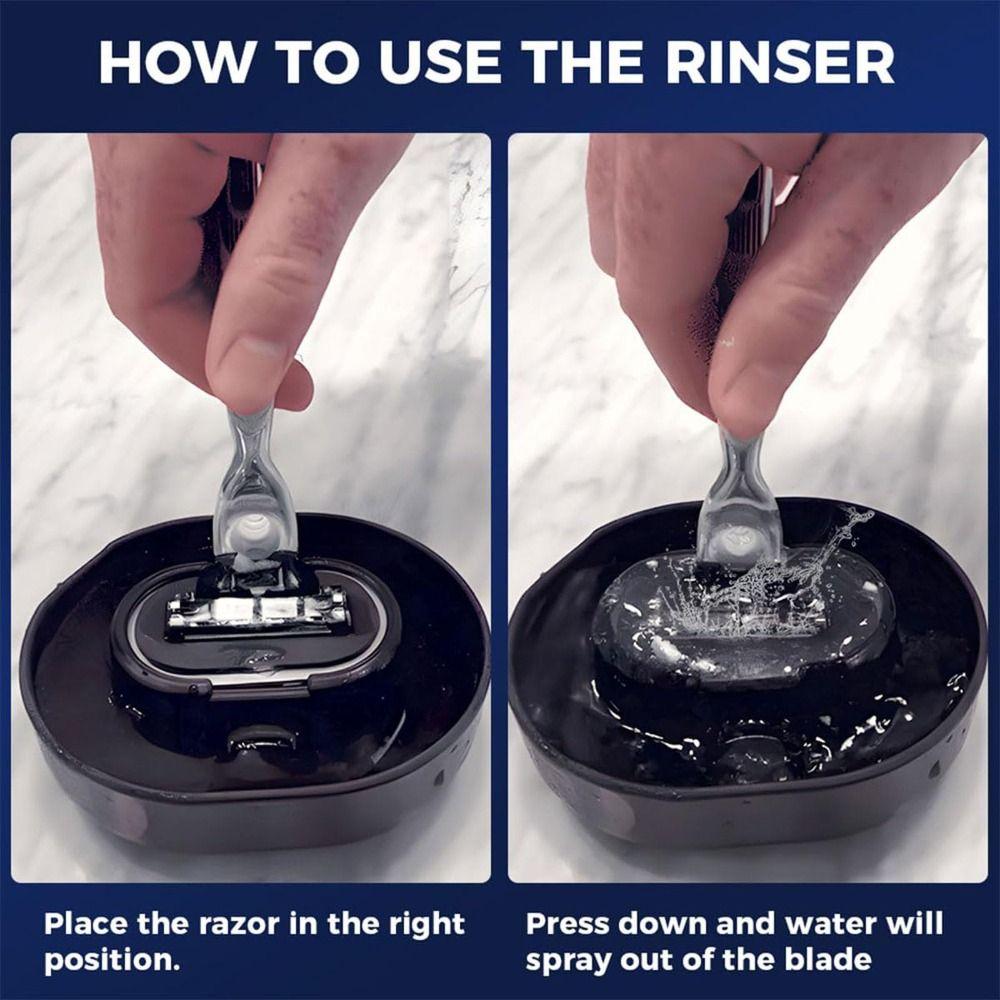 HOW TO USE THE RINSER

Place the razor in the right position.

Press down and water will spray out of the blade