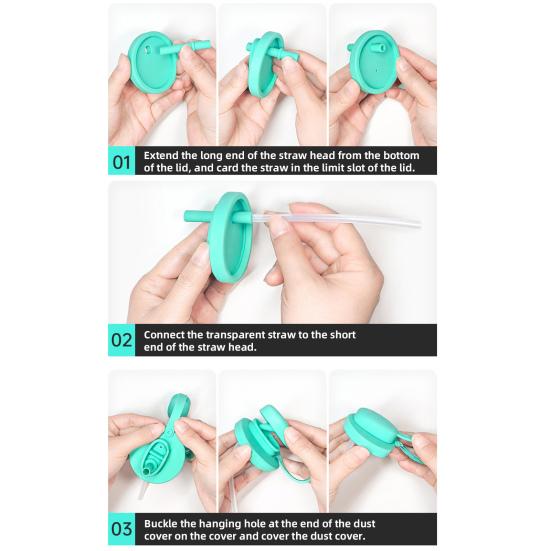 01 Extend the long end of the straw head from the bottom of the lid, and card the straw in the limit slot of the lid.

02 Connect the transparent straw to the short end of the straw head.

03 Buckle the hanging hole at the end of the dust cover on the cover and cover the dust cover.