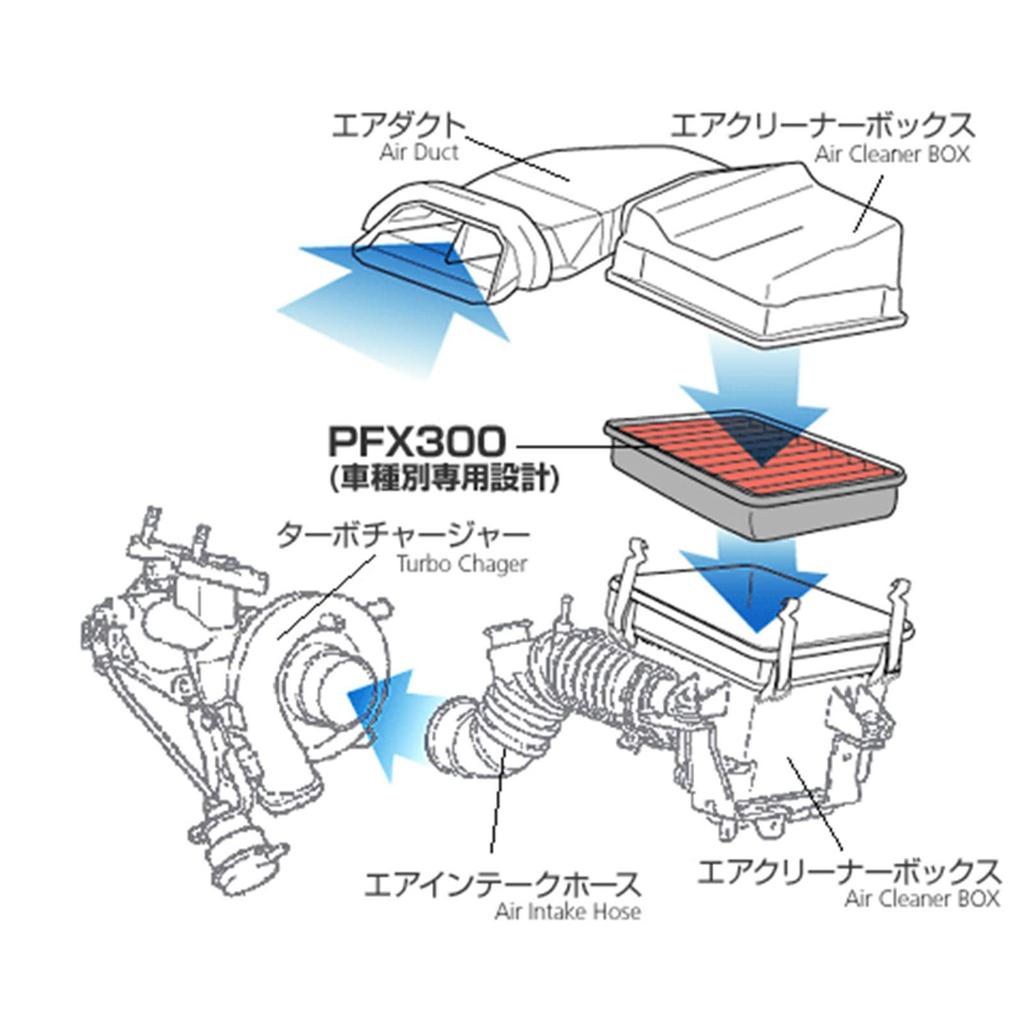 エアダクト
Air Duct

エアクリーナーボックス
Air Cleaner BOX

PFX300
(車種別専用設計)

ターボチャージャー
Turbo Chager

エアインテークホース
Air Intake Hose

エアクリーナーボックス
Air Cleaner BOX