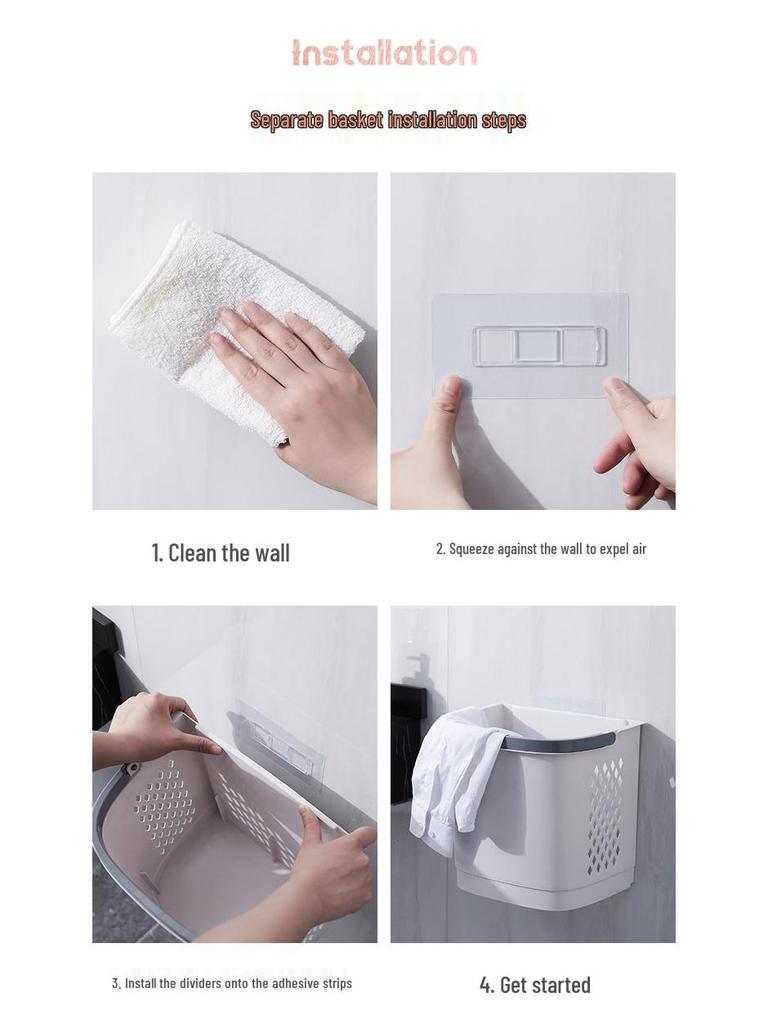 Installation

Separate basket installation steps

1. Clean the wall

2. Squeeze against the wall to expel air

3. Install the dividers onto the adhesive strips

4. Get started