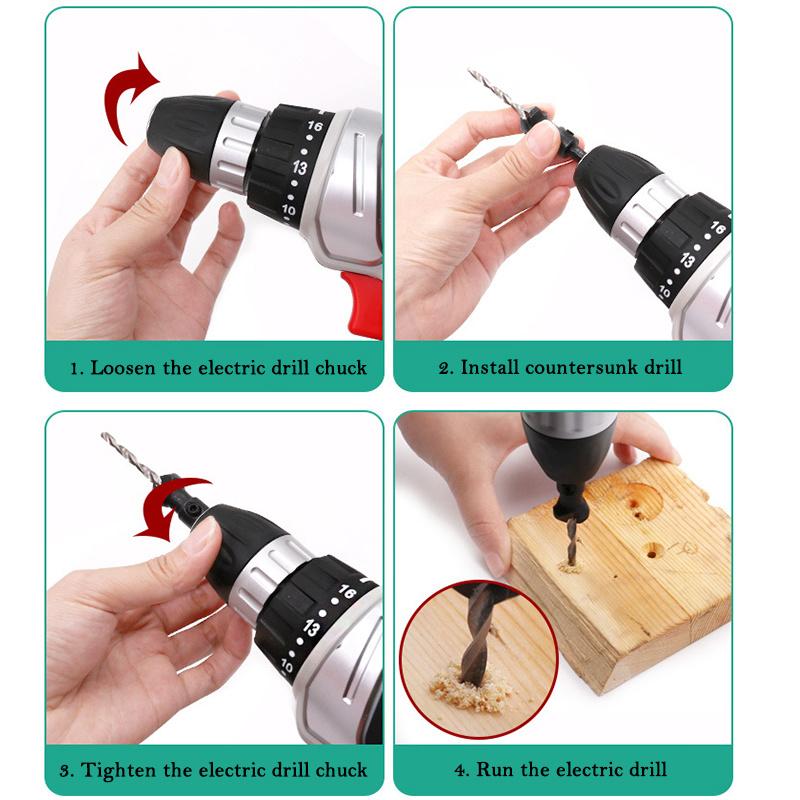 16
13
10

1. Loosen the electric drill chuck

16
13
10

2. Install countersunk drill

16
13
10

3. Tighten the electric drill chuck

4. Run the electric drill