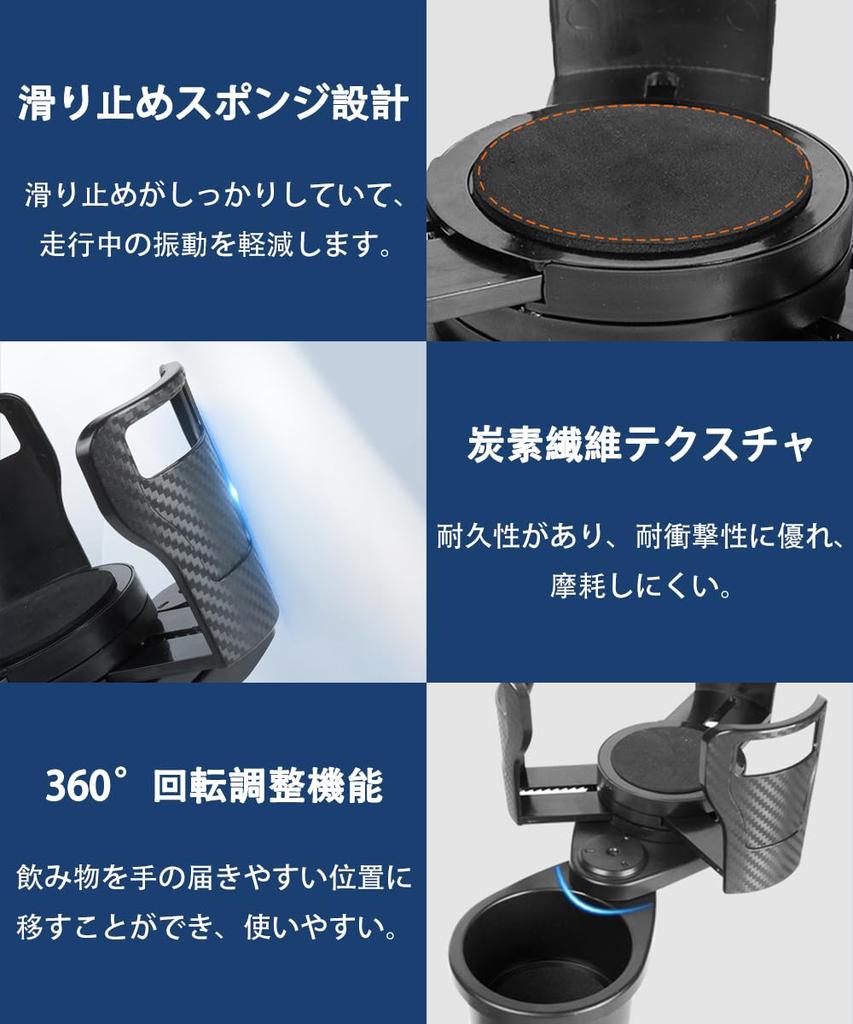 滑り止めスポンジ設計

滑り止めがしっかりしていて、走行中の振動を軽減します。

炭素繊維テクスチャ

耐久性があり、耐衝撃性に優れ、摩耗しにくい。

360°回転調整機能

飲み物を手の届きやすい位置に移すことができ、使いやすい。