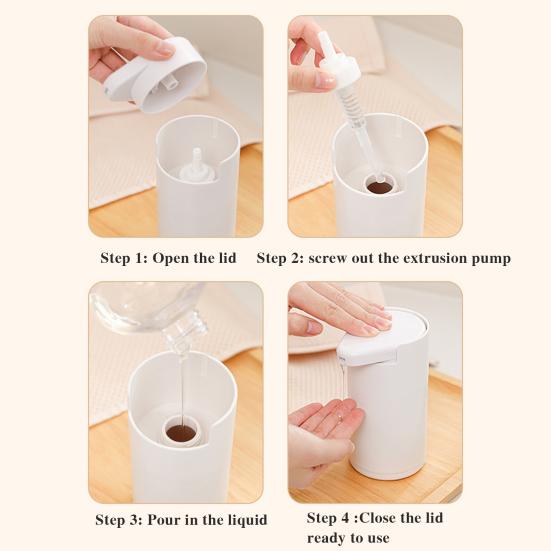 Step 1: Open the lid

Step 2: screw out the extrusion pump

Step 3: Pour in the liquid

Step 4 :Close the lid ready to use