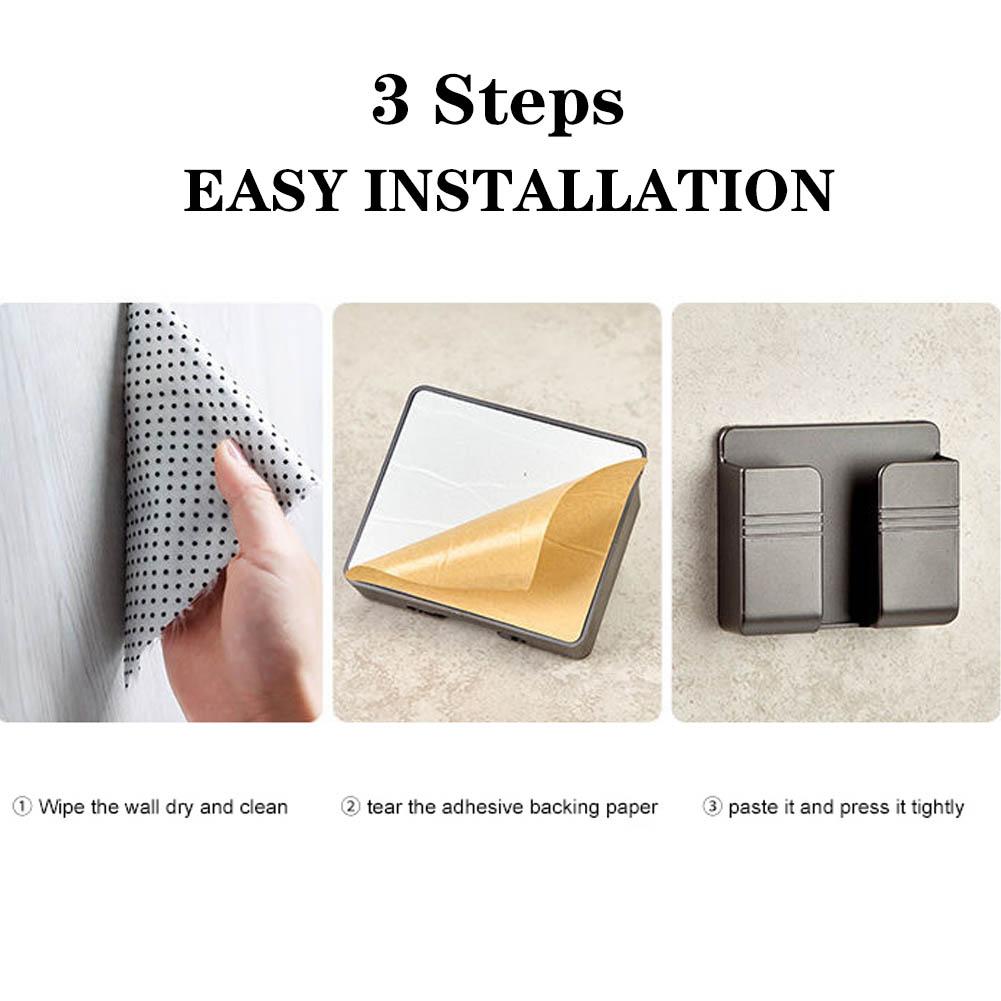 3 Steps
EASY INSTALLATION

① Wipe the wall dry and clean

② tear the adhesive backing paper

③ paste it and press it tightly