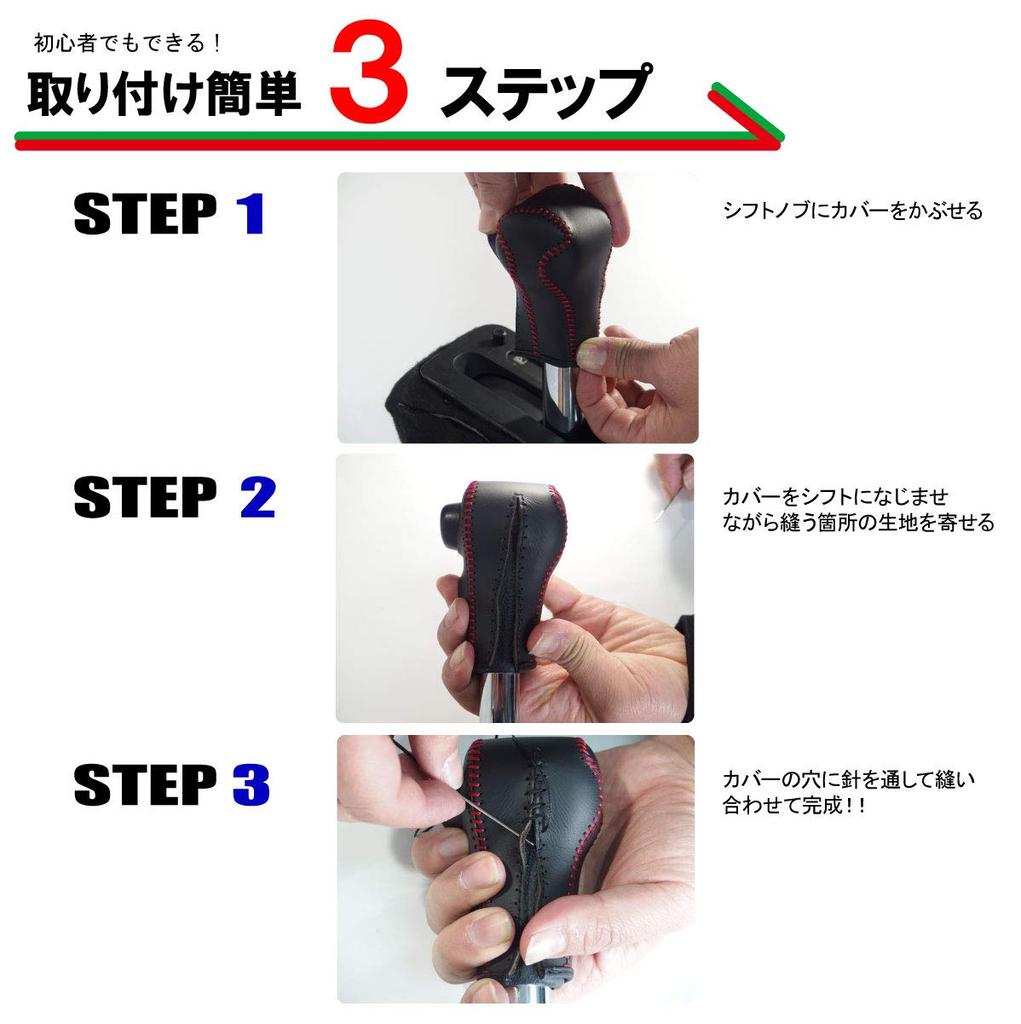 初心者でもできる！

取り付け簡単 3 ステップ

STEP 1

シフトノブにカバーをかぶせる

STEP 2

カバーをシフトになじませながら縫う箇所の生地を寄せる

STEP 3

カバーの穴に針を通して縫い合わせて完成！！