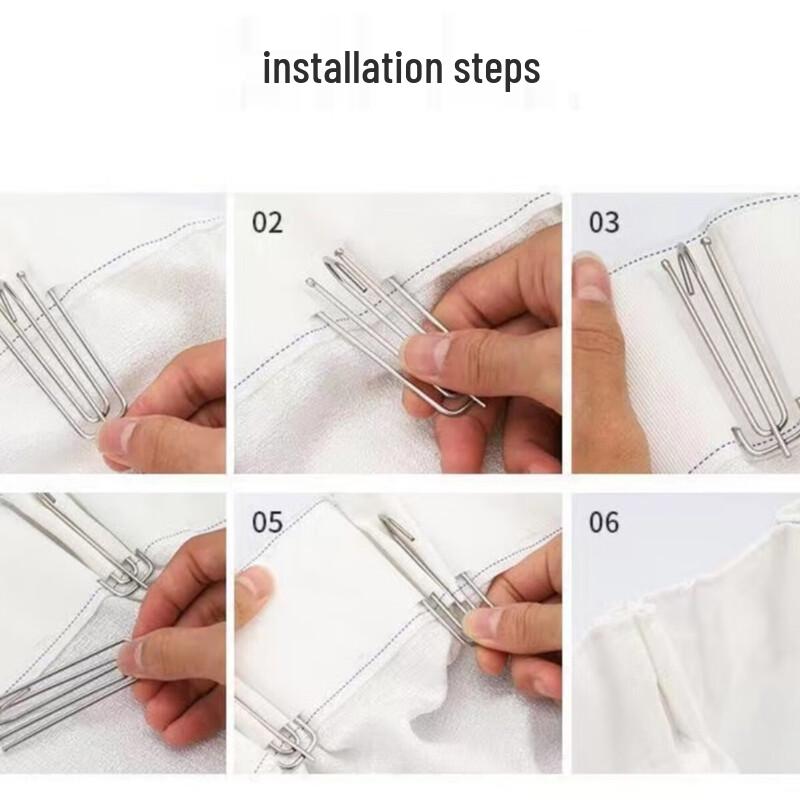 installation steps

02

03

05

06