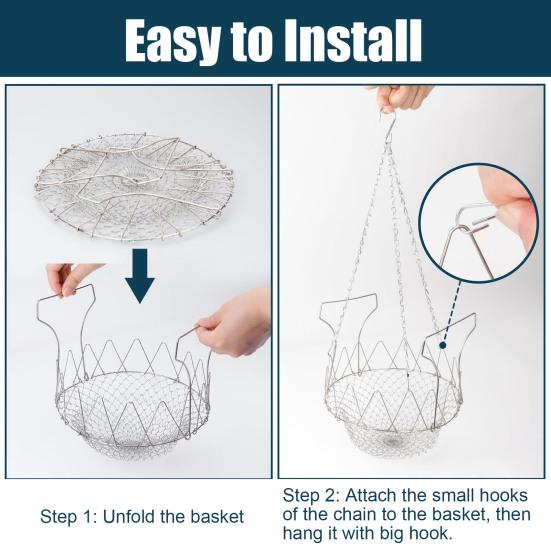 Easy to Install

Step 1: Unfold the basket

Step 2: Attach the small hooks of the chain to the basket, then hang it with big hook.