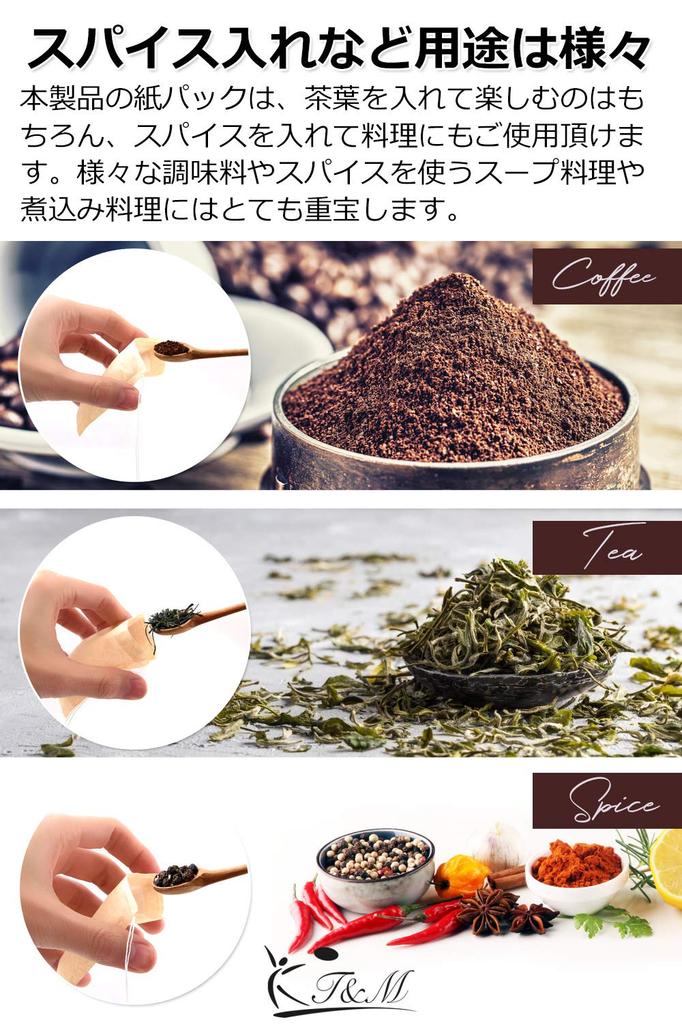 スパイス入れなど用途は様々

本製品の紙パックは、茶葉を入れて楽しむのはもちろん、スパイスを入れて料理にもご使用頂けます。様々な調味料やスパイスを使うスープ料理や煮込み料理にはとても重宝します。

Coffee

Tea

Spice

T&M